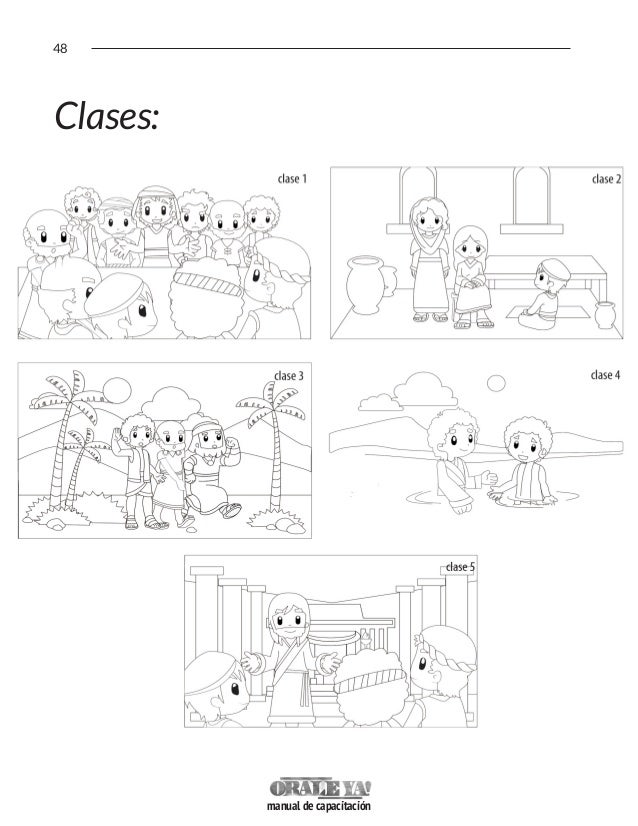 48

Clases:

clase 1

clase 2

clase 3

clase 4

clase 5

ORALE YA!
manual de capacitación