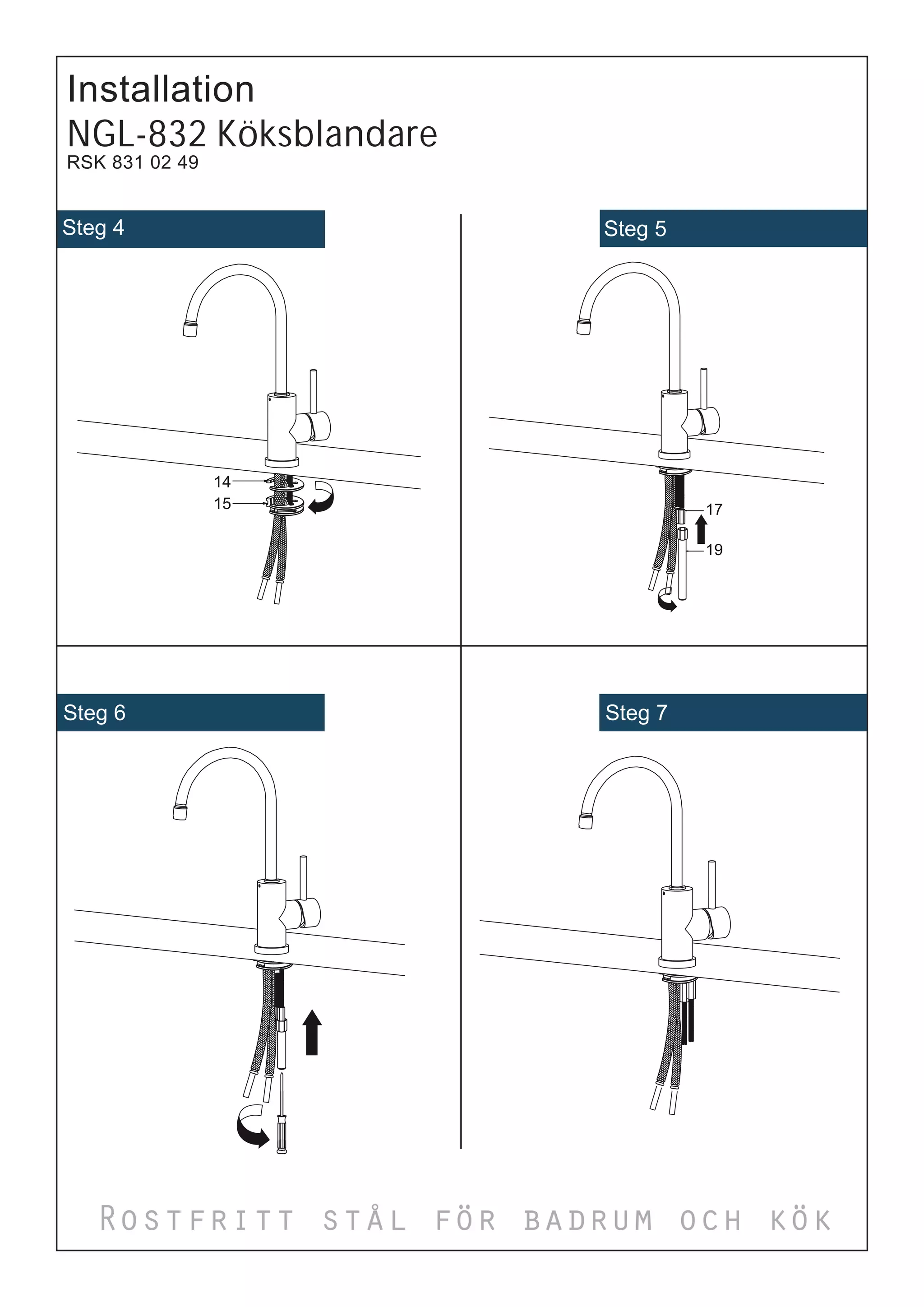 Installation
NGL-832 Köksblandare
RSK 831 02 49

Steg 4

14
15

Steg 5

17
19

Steg 6

Steg 7

ROSTFRITT STÅL FÖR BADRUM OCH KÖK