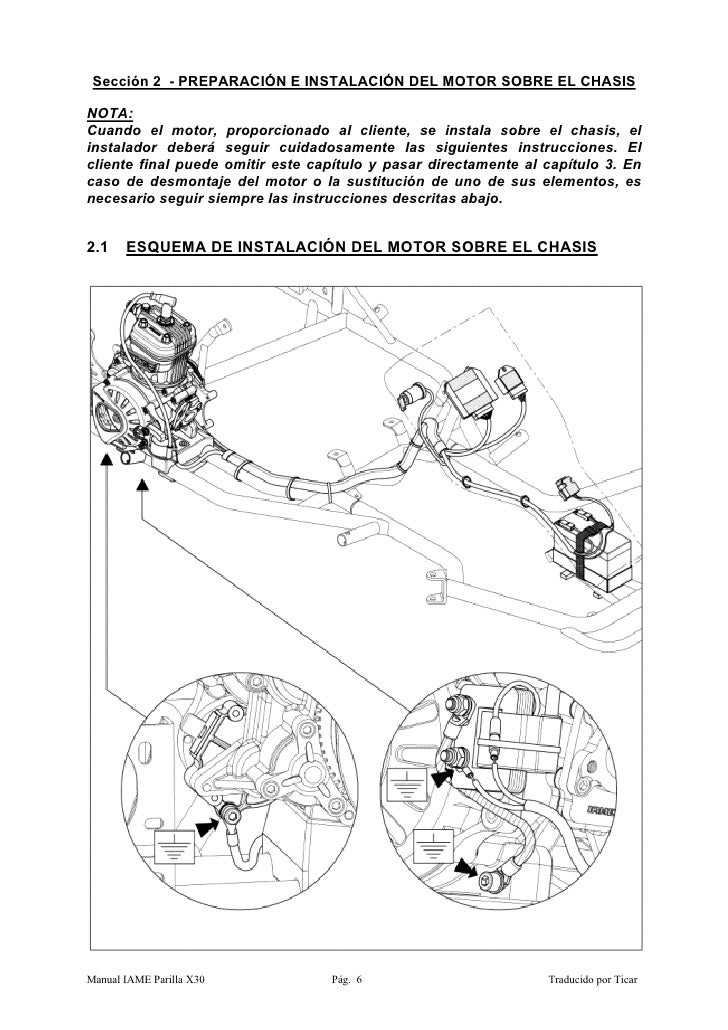 Sección 2 - PREPARACIÓN E INSTALACIÓN DEL MOTOR SOBRE EL CHASIS

NOTA:
Cuando el motor, proporcionado al cliente, se instala sobre el chasis, el instalador deberá seguir cuidadosamente las siguientes instrucciones. El cliente final puede omitir este capítulo y pasar directamente al capítulo 3. En caso de desmontaje del motor o la sustitución de uno de sus elementos, es necesario seguir siempre las instrucciones descritas abajo.

2.1 ESQUEMA DE INSTALACIÓN DEL MOTOR SOBRE EL CHASIS

Manual IAME Parilla X30 Pág. 6 Traducido por Ticar