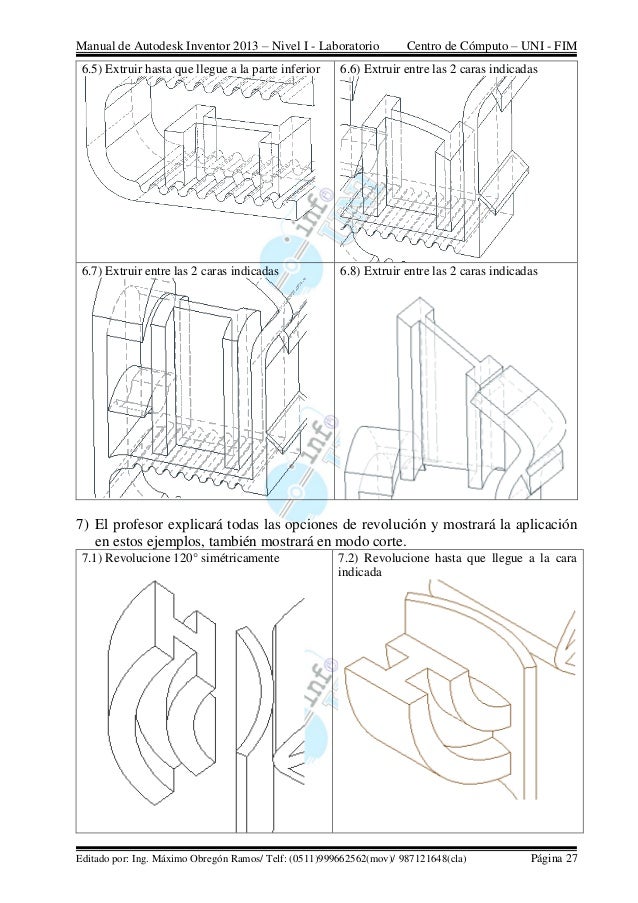 Manual de Autodesk Inventor 2013 – Nivel I - Laboratorio Centro de Cómputo – UNI - FIM

| 6.5) Extruir hasta que llegue a la parte inferior | 6.6) Extruir entre las 2 caras indicadas |
|---|---|
| 6.7) Extruir entre las 2 caras indicadas | 6.8) Extruir entre las 2 caras indicadas |

7) El profesor explicará todas las opciones de revolución y mostrará la aplicación en estos ejemplos, también mostrará en modo corte.

| 7.1) Revolucione 120° simétricamente | 7.2) Revolucione hasta que llegue a la cara indicada |
|---|---|

Editado por: Ing. Máximo Obregón Ramos/ Telf: (0511)999662562(mov)/ 987121648(cla) Página 27