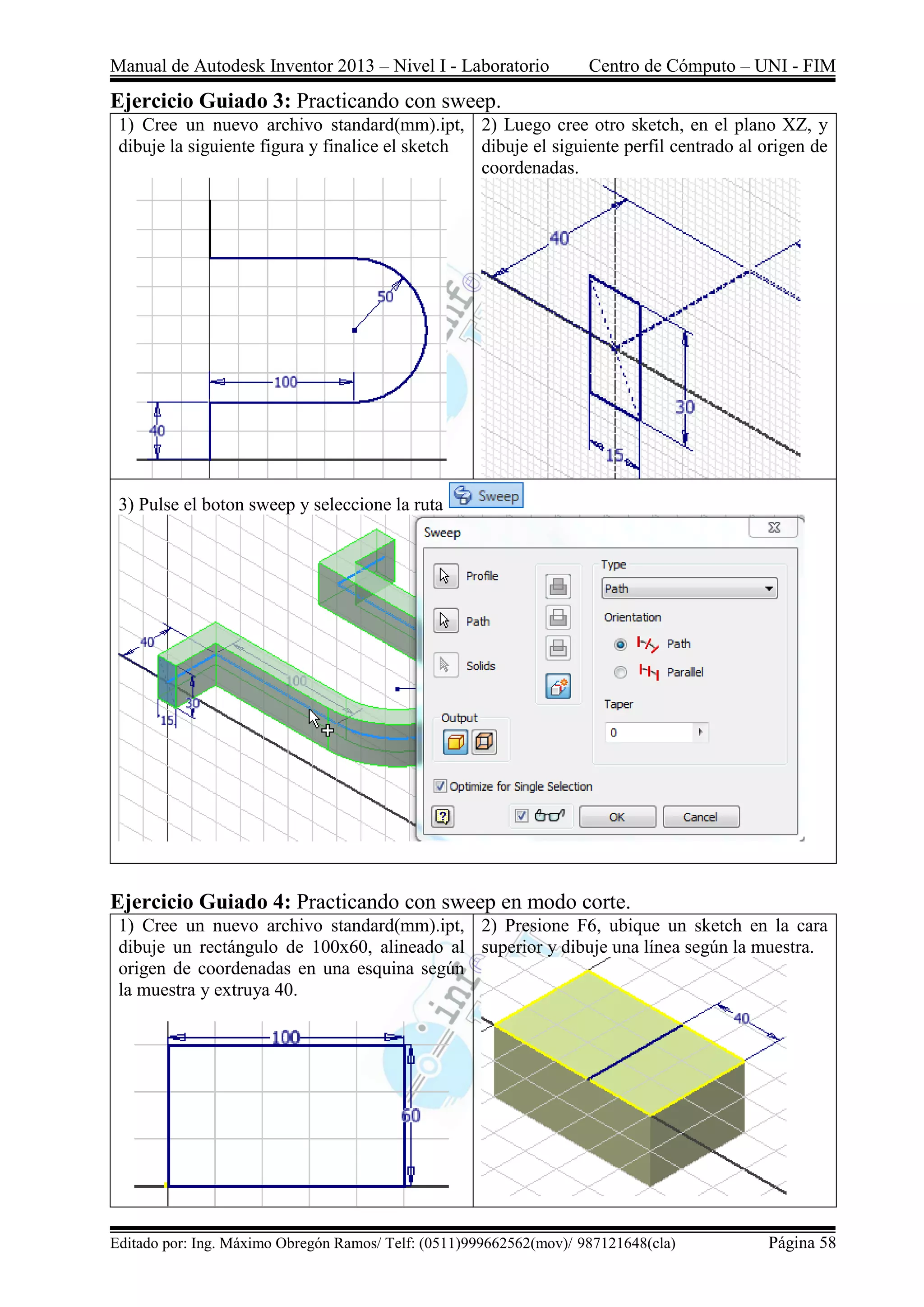 Manual de Autodesk Inventor 2013 – Nivel I - Laboratorio Centro de Cómputo – UNI - FIM

**Ejercicio Guiado 3:** Practicando con sweep.

1) Cree un nuevo archivo standard(mm).ipt, dibuje la siguiente figura y finalice el sketch

50
100
40

2) Luego cree otro sketch, en el plano XZ, y dibuje el siguiente perfil centrado al origen de coordenadas.

40
30
15

3) Pulse el boton sweep y seleccione la ruta

Sweep

40
100
30
15

Sweep
Profile
Path
Solids
Output
Type
Path
Orientation
Path
Parallel
Taper
0
Optimize for Single Selection
OK
Cancel

**Ejercicio Guiado 4:** Practicando con sweep en modo corte.

1) Cree un nuevo archivo standard(mm).ipt, dibuje un rectángulo de 100x60, alineado al origen de coordenadas en una esquina según la muestra y extruya 40.

100
60

2) Presione F6, ubique un sketch en la cara superior y dibuje una línea según la muestra.

40

Editado por: Ing. Máximo Obregón Ramos/ Telf: (0511)999662562(mov)/ 987121648(cla) Página 58