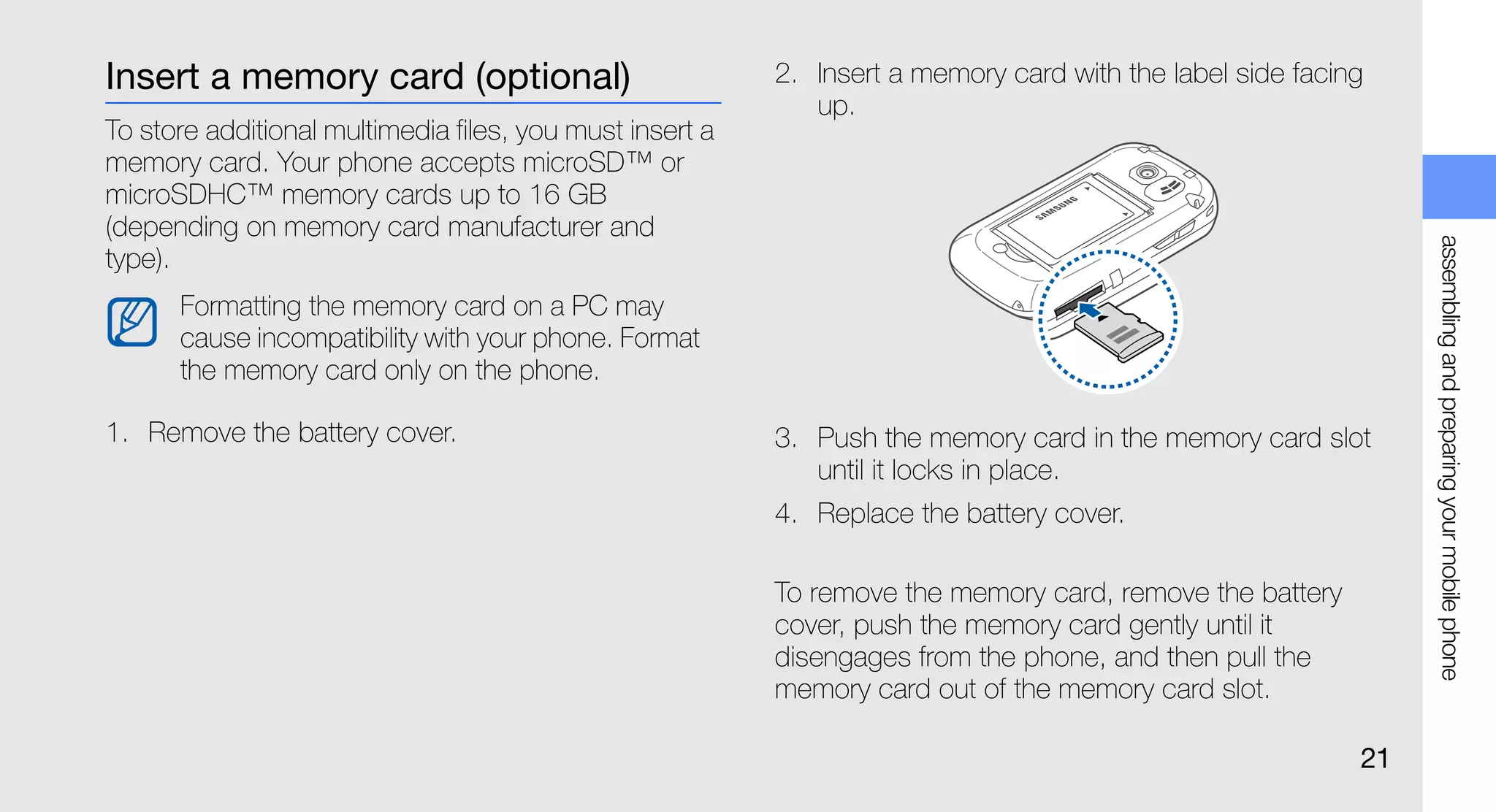 Insert a memory card (optional)

To store additional multimedia files, you must insert a memory card. Your phone accepts microSD™ or microSDHC™ memory cards up to 16 GB (depending on memory card manufacturer and type).

Formatting the memory card on a PC may cause incompatibility with your phone. Format the memory card only on the phone.

1. Remove the battery cover.

2. Insert a memory card with the label side facing up.

SAMSUNG

3. Push the memory card in the memory card slot until it locks in place.

4. Replace the battery cover.

To remove the memory card, remove the battery cover, push the memory card gently until it disengages from the phone, and then pull the memory card out of the memory card slot.

assembling and preparing your mobile phone

21