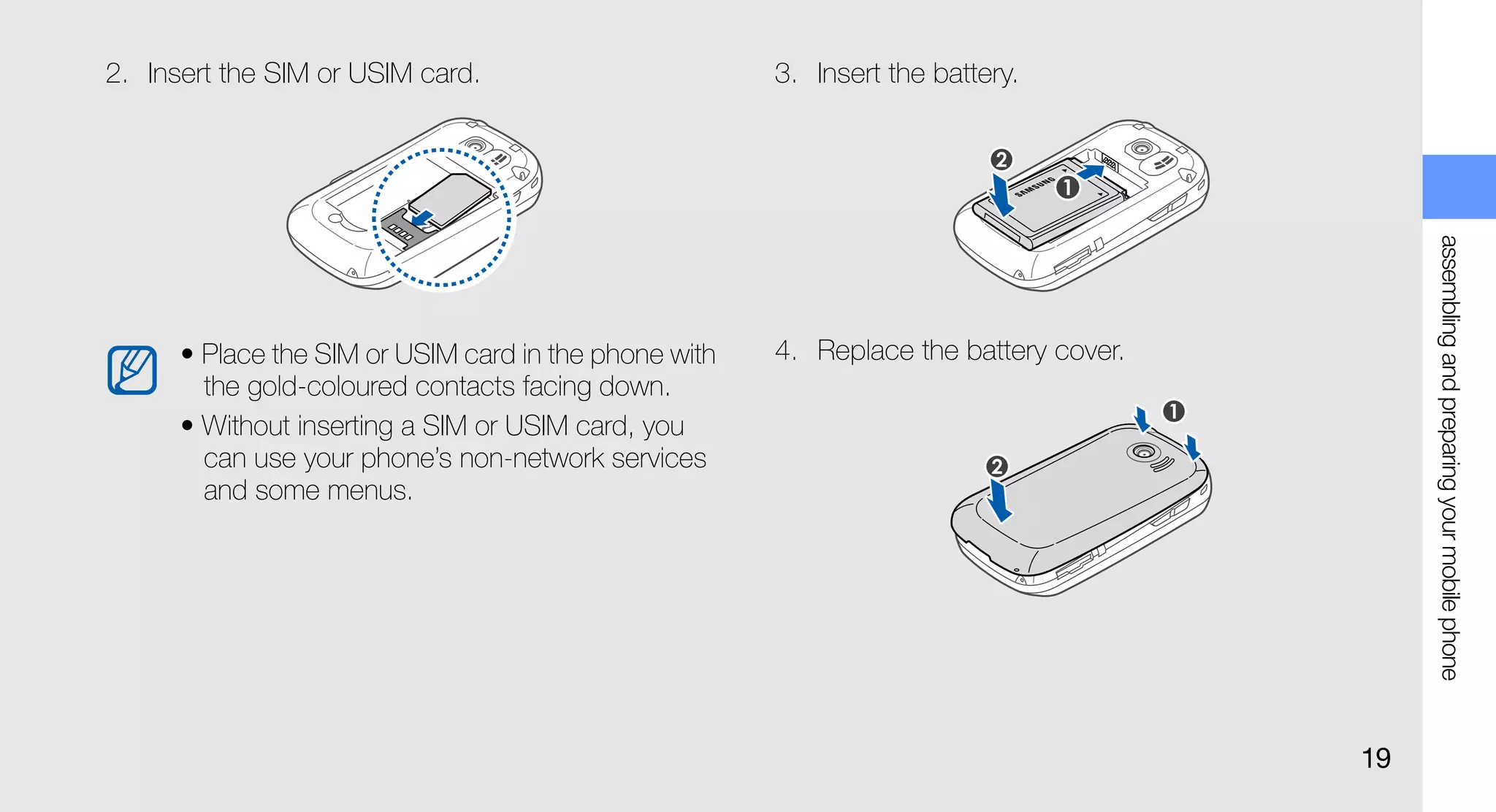 2. Insert the SIM or USIM card.

• Place the SIM or USIM card in the phone with the gold-coloured contacts facing down.

• Without inserting a SIM or USIM card, you can use your phone's non-network services and some menus.

3. Insert the battery.

2

SAMSUNG

1

4. Replace the battery cover.

1

2

assembling and preparing your mobile phone

19