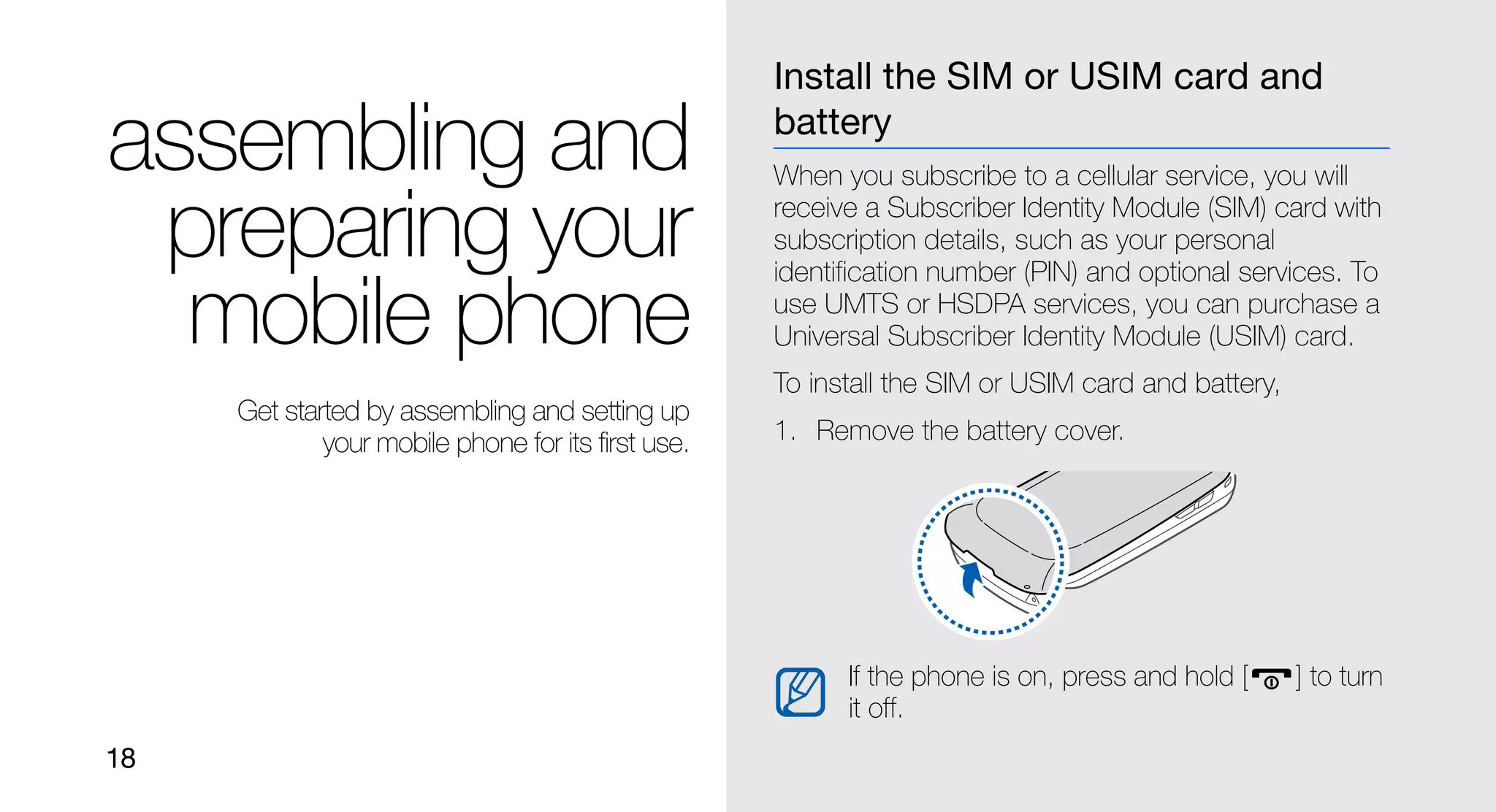 assembling and preparing your mobile phone

Get started by assembling and setting up your mobile phone for its first use.

18

Install the SIM or USIM card and battery

When you subscribe to a cellular service, you will receive a Subscriber Identity Module (SIM) card with subscription details, such as your personal identification number (PIN) and optional services. To use UMTS or HSDPA services, you can purchase a Universal Subscriber Identity Module (USIM) card.

To install the SIM or USIM card and battery,

1. Remove the battery cover.

If the phone is on, press and hold [ ] to turn it off.