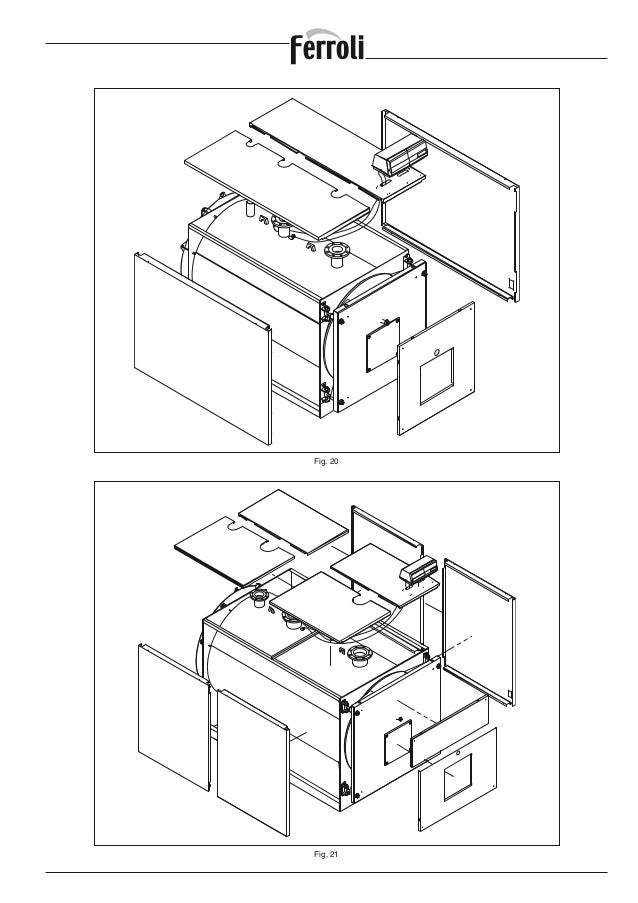 ferroli

Fig. 20

Fig. 21