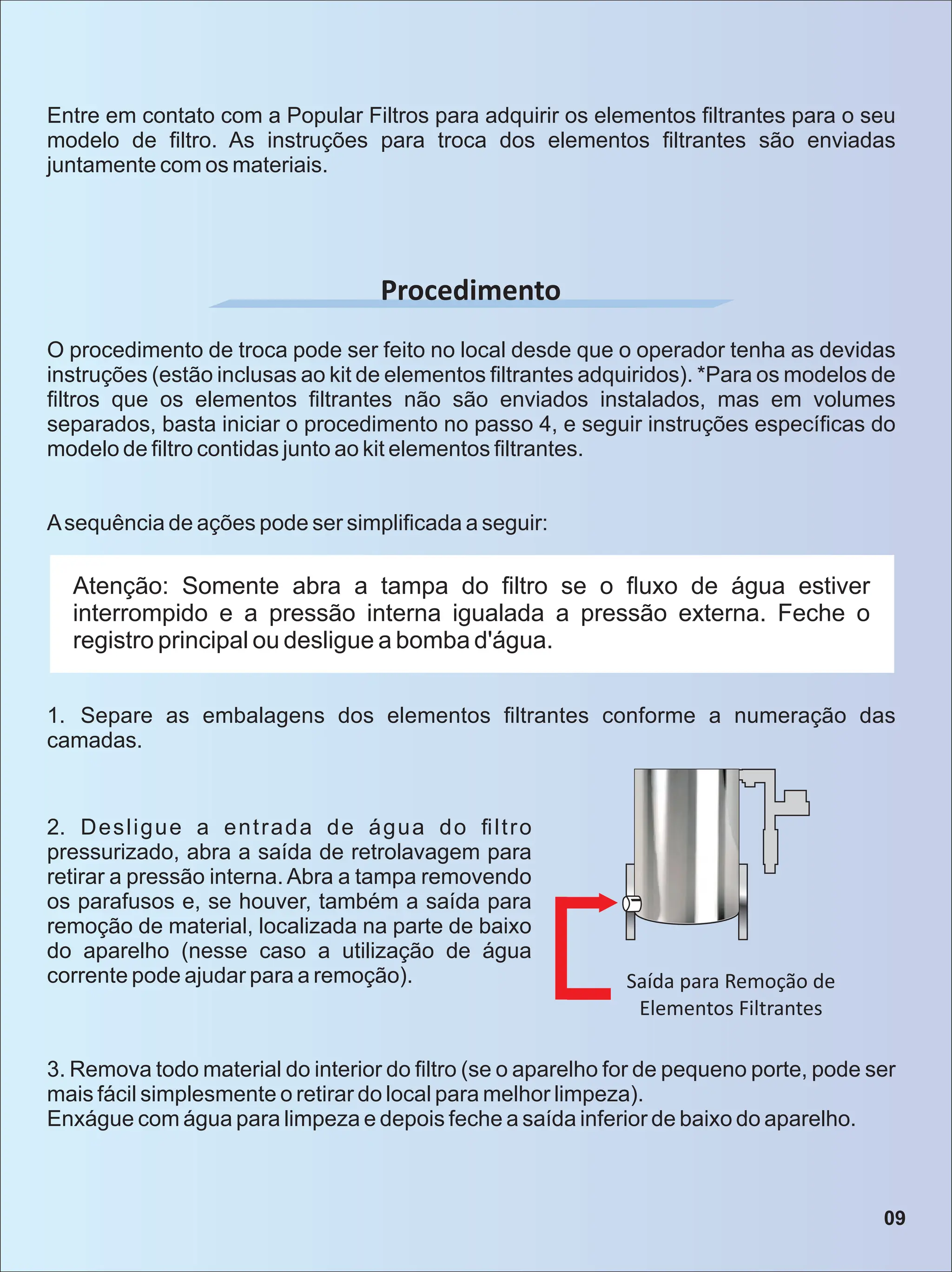 Entre em contato com a Popular Filtros para adquirir os elementos filtrantes para o seu modelo de filtro. As instruções para troca dos elementos filtrantes são enviadas juntamente com os materiais.

Procedimento

O procedimento de troca pode ser feito no local desde que o operador tenha as devidas instruções (estão inclusas ao kit de elementos filtrantes adquiridos). *Para os modelos de filtros que os elementos filtrantes não são enviados instalados, mas em volumes separados, basta iniciar o procedimento no passo 4, e seguir instruções específicas do modelo de filtro contidas junto ao kit elementos filtrantes.

A sequência de ações pode ser simplificada a seguir:

Atenção: Somente abra a tampa do filtro se o fluxo de água estiver interrompido e a pressão interna igualada a pressão externa. Feche o registro principal ou desligue a bomba d'água.

1. Separe as embalagens dos elementos filtrantes conforme a numeração das camadas.

2. Desligue a entrada de água do filtro pressurizado, abra a saída de retrolavagem para retirar a pressão interna. Abra a tampa removendo os parafusos e, se houver, também a saída para remoção de material, localizada na parte de baixo do aparelho (nesse caso a utilização de água corrente pode ajudar para a remoção).

Saída para Remoção de Elementos Filtrantes

3. Remova todo material do interior do filtro (se o aparelho for de pequeno porte, pode ser mais fácil simplesmente o retirar do local para melhor limpeza).
Enxágue com água para limpeza e depois feche a saída inferior de baixo do aparelho.

09