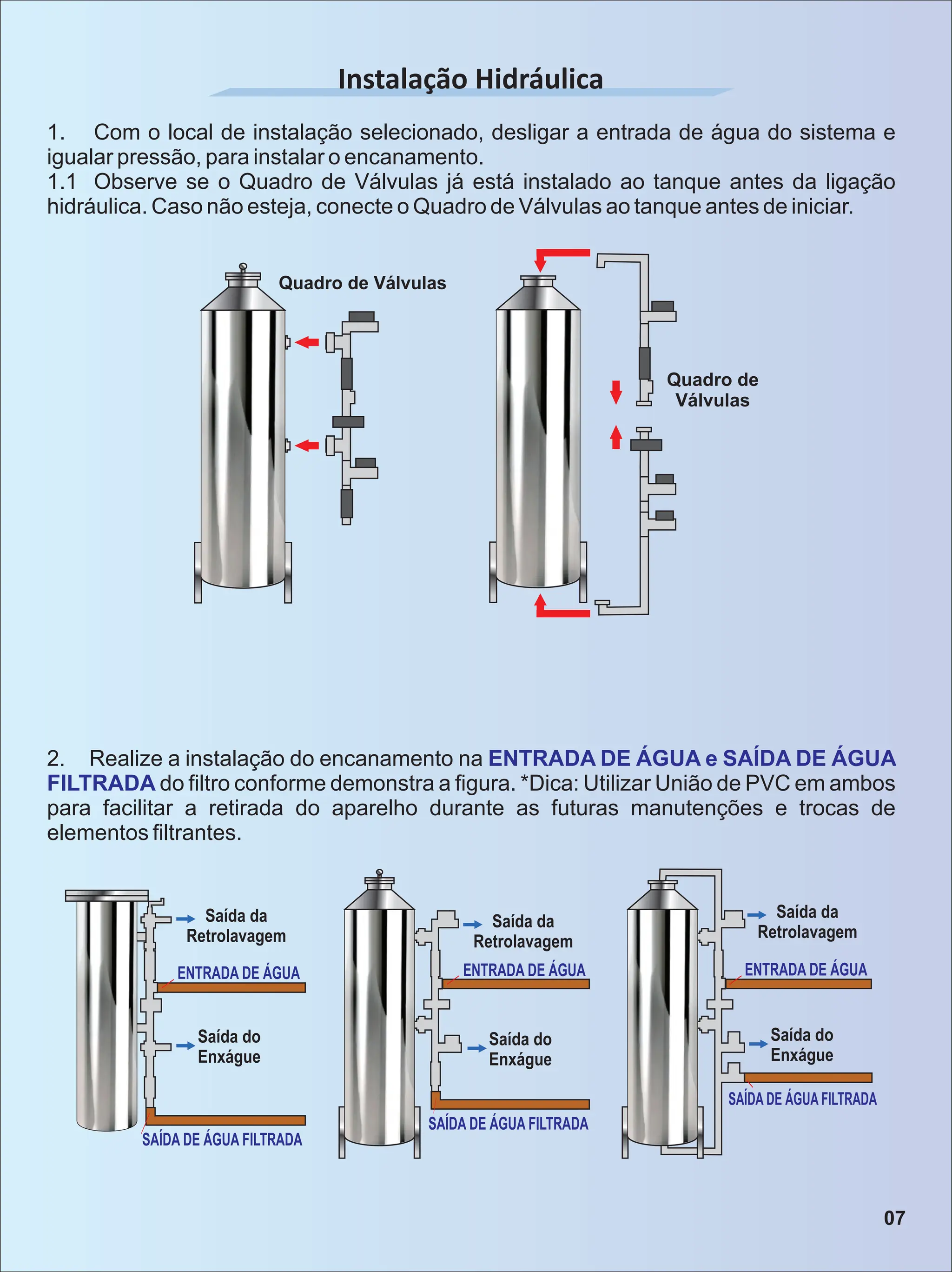 Instalação Hidráulica

1. Com o local de instalação selecionado, desligar a entrada de água do sistema e igualar pressão, para instalar o encanamento.
1.1 Observe se o Quadro de Válvulas já está instalado ao tanque antes da ligação hidráulica. Caso não esteja, conecte o Quadro de Válvulas ao tanque antes de iniciar.

Quadro de Válvulas

Quadro de Válvulas

2. Realize a instalação do encanamento na ENTRADA DE ÁGUA e SAÍDA DE ÁGUA FILTRADA do filtro conforme demonstra a figura. *Dica: Utilizar União de PVC em ambos para facilitar a retirada do aparelho durante as futuras manutenções e trocas de elementos filtrantes.

Saída da Retrolavagem
ENTRADA DE ÁGUA
Saída do Enxágue
SAÍDA DE ÁGUA FILTRADA

Saída da Retrolavagem
ENTRADA DE ÁGUA
Saída do Enxágue
SAÍDA DE ÁGUA FILTRADA

Saída da Retrolavagem
ENTRADA DE ÁGUA
Saída do Enxágue
SAÍDA DE ÁGUA FILTRADA

07