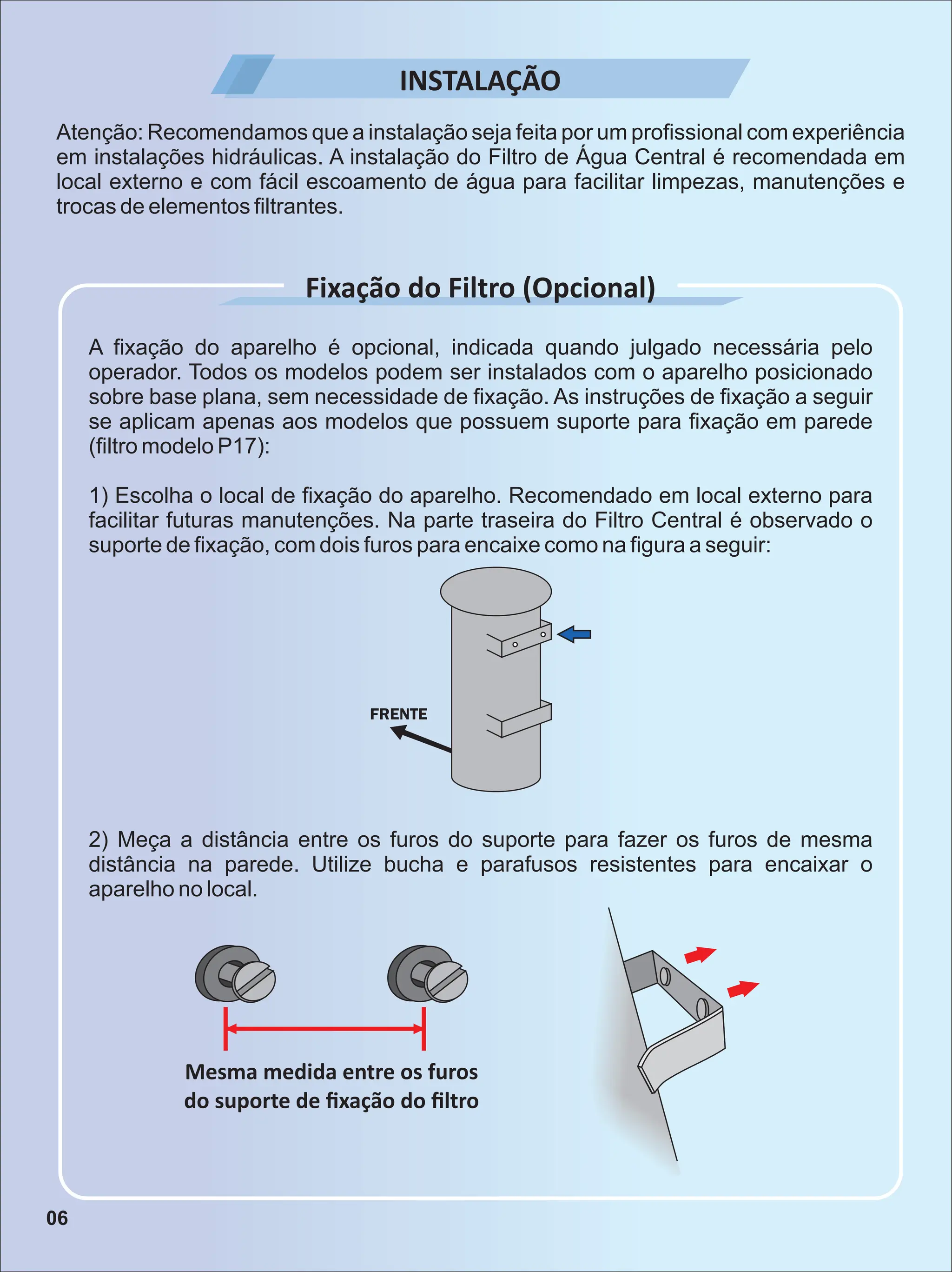 INSTALAÇÃO

Atenção: Recomendamos que a instalação seja feita por um profissional com experiência em instalações hidráulicas. A instalação do Filtro de Água Central é recomendada em local externo e com fácil escoamento de água para facilitar limpezas, manutenções e trocas de elementos filtrantes.

Fixação do Filtro (Opcional)

A fixação do aparelho é opcional, indicada quando julgado necessária pelo operador. Todos os modelos podem ser instalados com o aparelho posicionado sobre base plana, sem necessidade de fixação. As instruções de fixação a seguir se aplicam apenas aos modelos que possuem suporte para fixação em parede (filtro modelo P17):

1) Escolha o local de fixação do aparelho. Recomendado em local externo para facilitar futuras manutenções. Na parte traseira do Filtro Central é observado o suporte de fixação, com dois furos para encaixe como na figura a seguir:

FRENTE

2) Meça a distância entre os furos do suporte para fazer os furos de mesma distância na parede. Utilize bucha e parafusos resistentes para encaixar o aparelho no local.

Mesma medida entre os furos do suporte de fixação do filtro

06