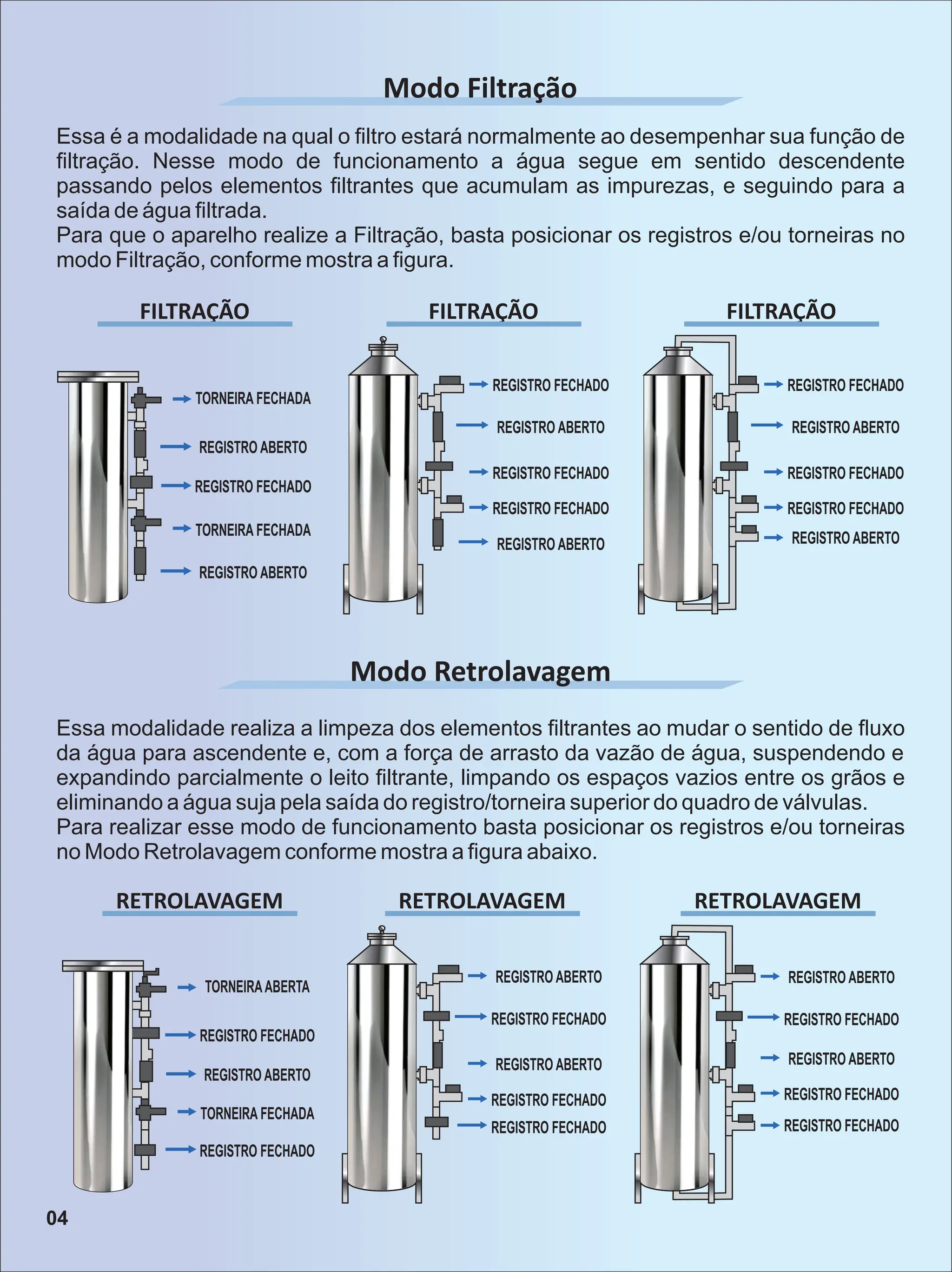 Modo Filtração

Essa é a modalidade na qual o filtro estará normalmente ao desempenhar sua função de filtração. Nesse modo de funcionamento a água segue em sentido descendente passando pelos elementos filtrantes que acumulam as impurezas, e seguindo para a saída de água filtrada.
Para que o aparelho realize a Filtração, basta posicionar os registros e/ou torneiras no modo Filtração, conforme mostra a figura.

FILTRAÇÃO

TORNEIRA FECHADA
REGISTRO ABERTO
REGISTRO FECHADO
TORNEIRA FECHADA
REGISTRO ABERTO

FILTRAÇÃO

REGISTRO FECHADO
REGISTRO ABERTO
REGISTRO FECHADO
REGISTRO FECHADO
REGISTRO ABERTO

FILTRAÇÃO

REGISTRO FECHADO
REGISTRO ABERTO
REGISTRO FECHADO
REGISTRO FECHADO
REGISTRO ABERTO

Modo Retrolavagem

Essa modalidade realiza a limpeza dos elementos filtrantes ao mudar o sentido de fluxo da água para ascendente e, com a força de arrasto da vazão de água, suspendendo e expandindo parcialmente o leito filtrante, limpando os espaços vazios entre os grãos e eliminando a água suja pela saída do registro/torneira superior do quadro de válvulas.
Para realizar esse modo de funcionamento basta posicionar os registros e/ou torneiras no Modo Retrolavagem conforme mostra a figura abaixo.

RETROLAVAGEM

TORNEIRA ABERTA
REGISTRO FECHADO
REGISTRO ABERTO
TORNEIRA FECHADA
REGISTRO FECHADO

RETROLAVAGEM

REGISTRO ABERTO
REGISTRO FECHADO
REGISTRO ABERTO
REGISTRO FECHADO
REGISTRO FECHADO

RETROLAVAGEM

REGISTRO ABERTO
REGISTRO FECHADO
REGISTRO ABERTO
REGISTRO FECHADO
REGISTRO FECHADO

04