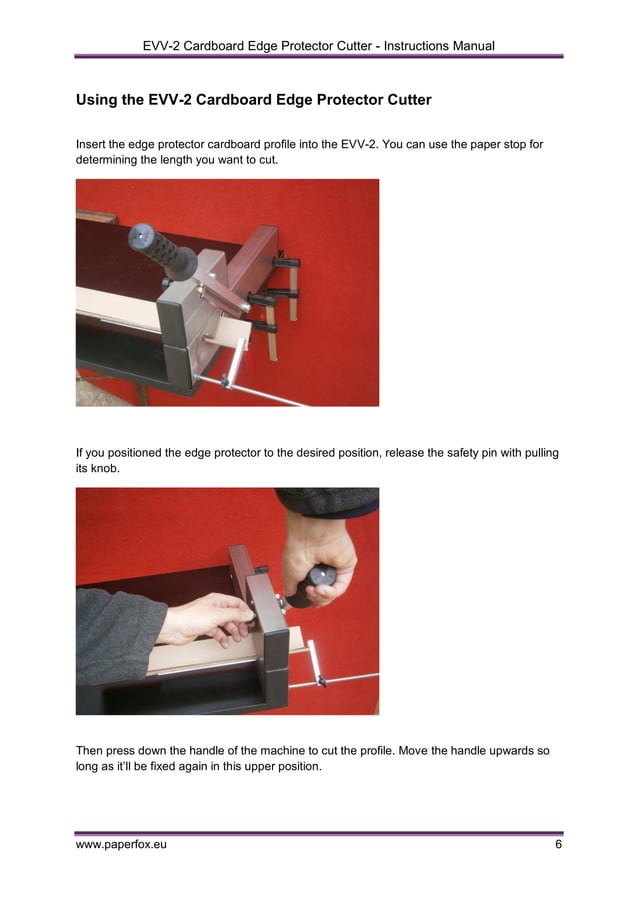 EVV-2 Cardboard Edge Protector Cutter - Instructions Manual

Using the EVV-2 Cardboard Edge Protector Cutter

Insert the edge protector cardboard profile into the EVV-2. You can use the paper stop for determining the length you want to cut.

If you positioned the edge protector to the desired position, release the safety pin with pulling its knob.

Then press down the handle of the machine to cut the profile. Move the handle upwards so long as it'll be fixed again in this upper position.

www.paperfox.eu

6