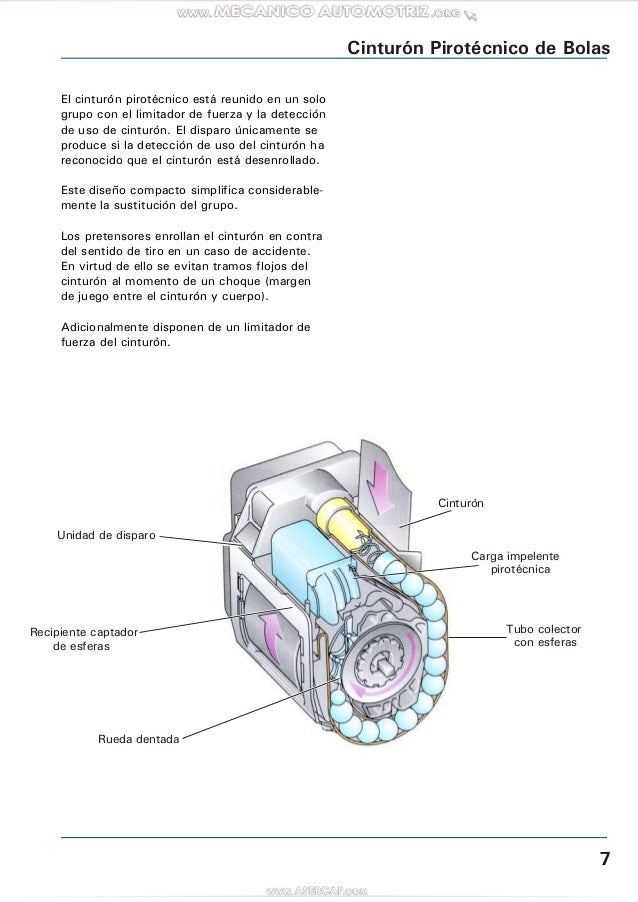 www.MECANICO AUTOMOTRIZ.org

Cinturón Pirotécnico de Bolas

El cinturón pirotécnico está reunido en un solo grupo con el limitador de fuerza y la detección de uso de cinturón. El disparo únicamente se produce si la detección de uso del cinturón ha reconocido que el cinturón está desenrollado.

Este diseño compacto simplifica considerablemente la sustitución del grupo.

Los pretensores enrollan el cinturón en contra del sentido de tiro en un caso de accidente. En virtud de ello se evitan tramos flojos del cinturón al momento de un choque (margen de juego entre el cinturón y cuerpo).

Adicionalmente disponen de un limitador de fuerza del cinturón.

Cinturón

Unidad de disparo

Carga impelente pirotécnica

Recipiente captador de esferas

Tubo colector con esferas

Rueda dentada

7

www.ASERCAP.com