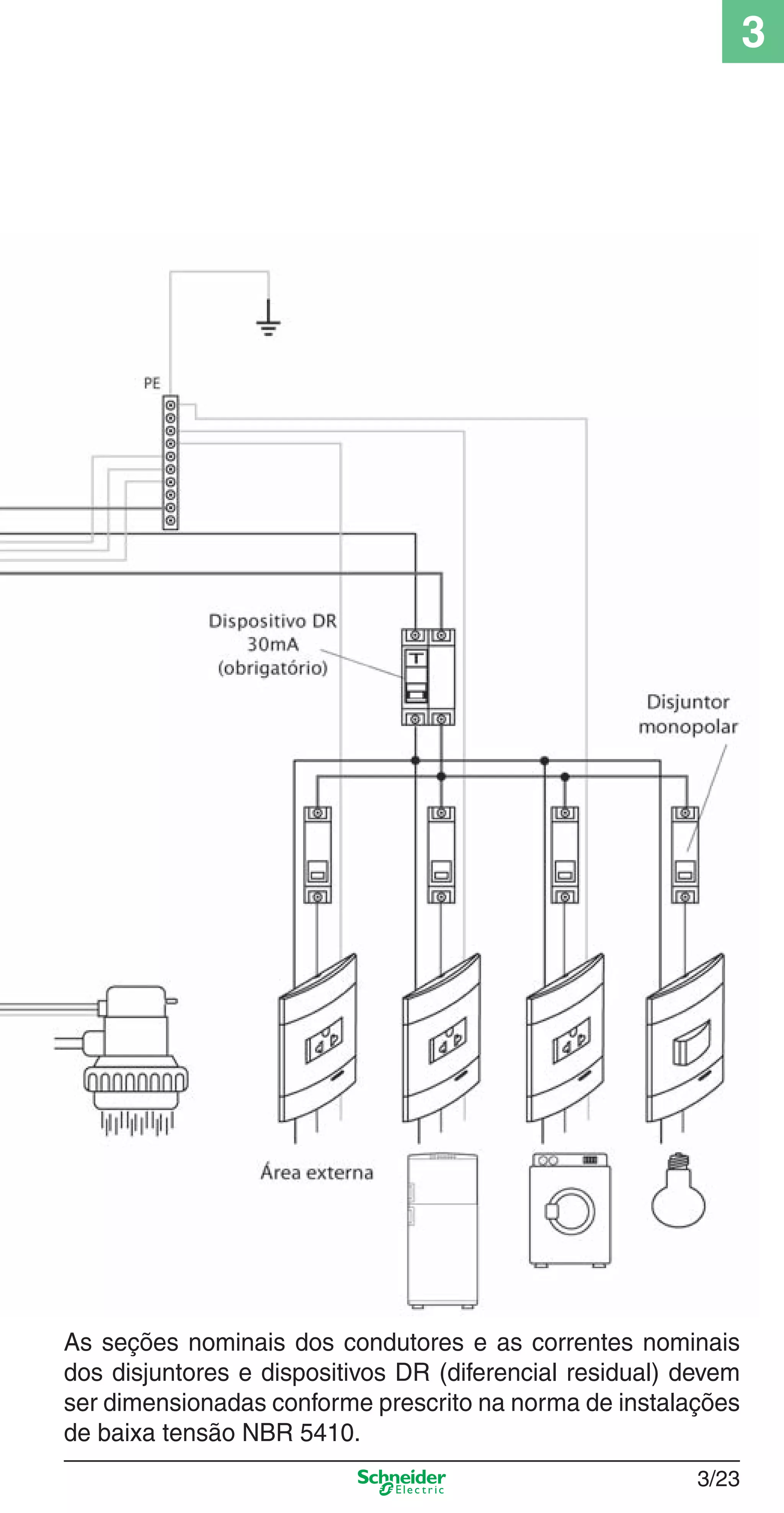 3

PE

Dispositivo DR
30mA
(obrigatório)

T

Disjuntor
monopolar

Área externa

As seções nominais dos condutores e as correntes nominais dos disjuntores e dispositivos DR (diferencial residual) devem ser dimensionadas conforme prescrito na norma de instalações de baixa tensão NBR 5410.

Schneider Electric

3/23