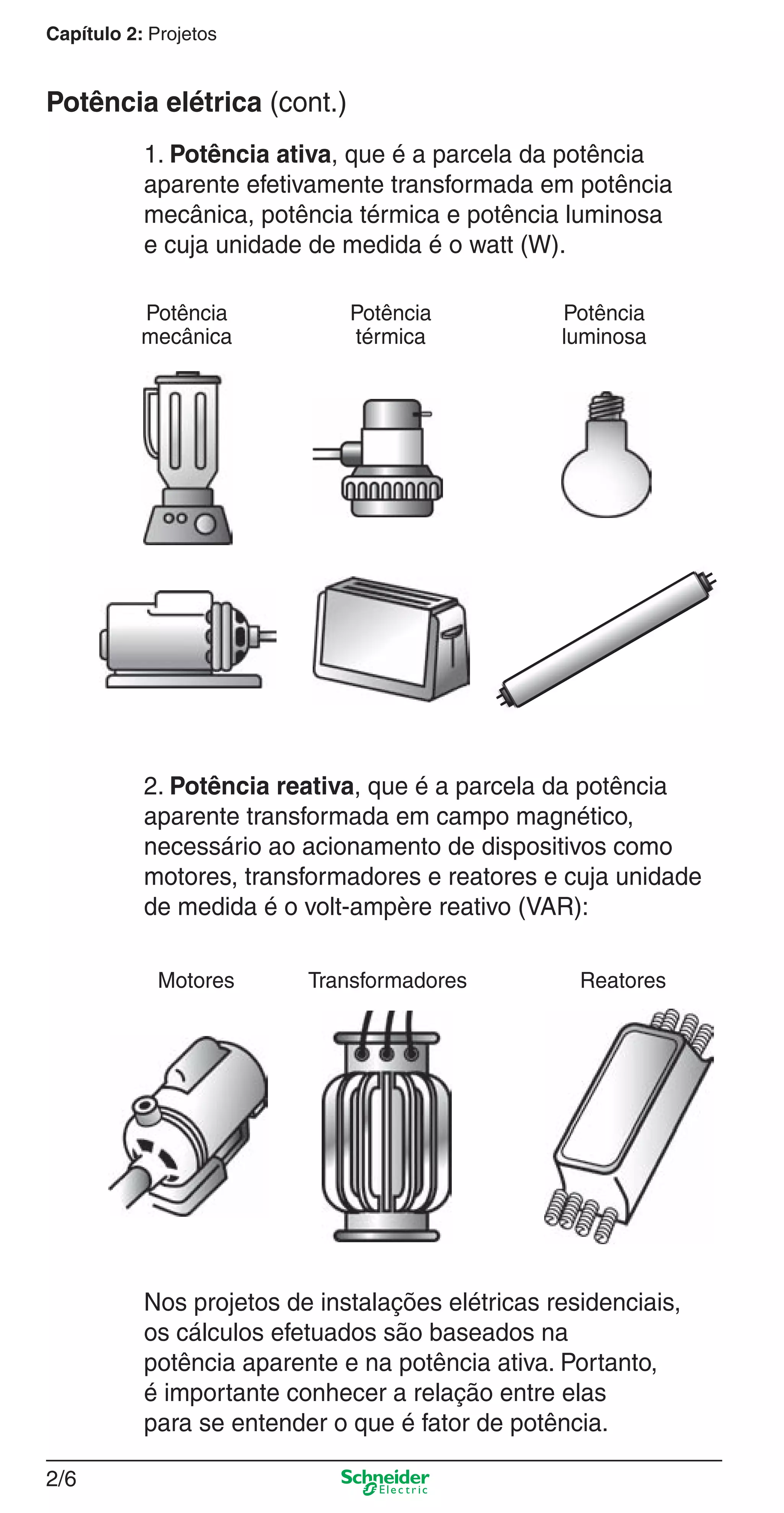 Capítulo 2: Projetos

Potência elétrica (cont.)

1. Potência ativa, que é a parcela da potência aparente efetivamente transformada em potência mecânica, potência térmica e potência luminosa e cuja unidade de medida é o watt (W).

Potência mecânica

Potência térmica

Potência luminosa

2. Potência reativa, que é a parcela da potência aparente transformada em campo magnético, necessário ao acionamento de dispositivos como motores, transformadores e reatores e cuja unidade de medida é o volt-ampère reativo (VAR):

Motores

Transformadores

Reatores

Nos projetos de instalações elétricas residenciais, os cálculos efetuados são baseados na potência aparente e na potência ativa. Portanto, é importante conhecer a relação entre elas para se entender o que é fator de potência.

2/6

Schneider Electric