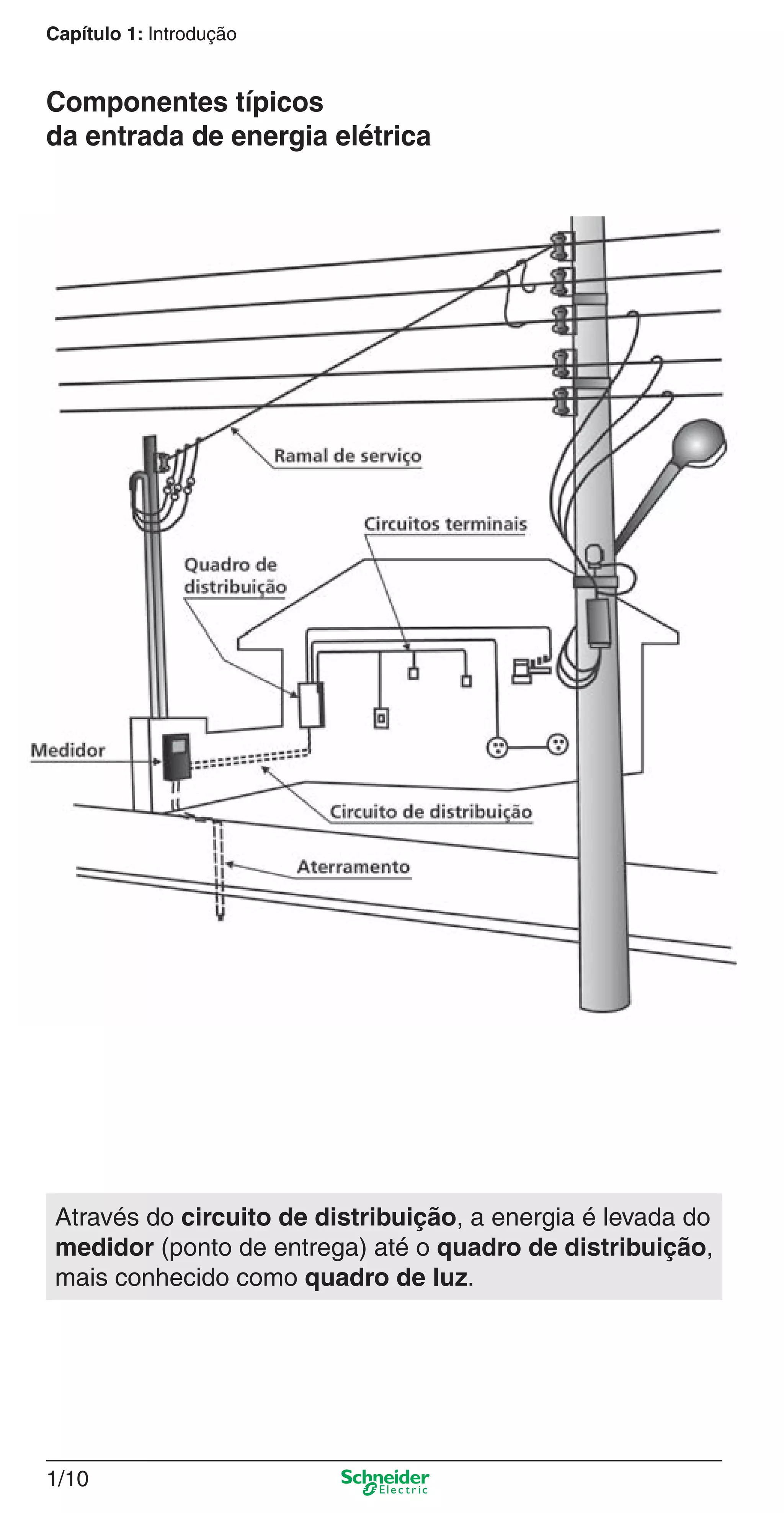 Capítulo 1: Introdução

Componentes típicos
da entrada de energia elétrica

Ramal de serviço

Circuitos terminais

Quadro de distribuição

Medidor

Circuito de distribuição

Aterramento

Através do circuito de distribuição, a energia é levada do medidor (ponto de entrega) até o quadro de distribuição, mais conhecido como quadro de luz.

1/10

Schneider Electric