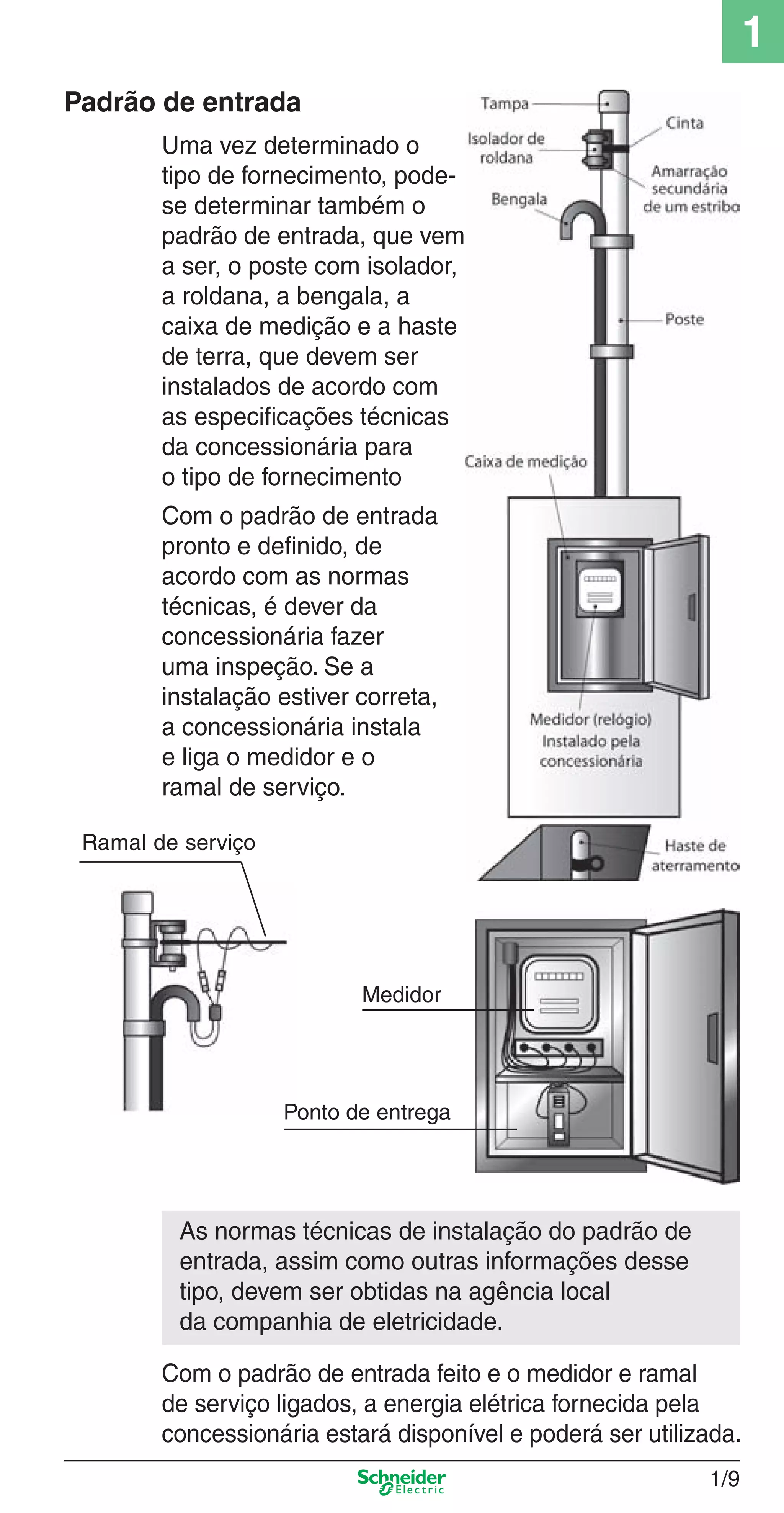 1

Padrão de entrada

Uma vez determinado o tipo de fornecimento, pode-se determinar também o padrão de entrada, que vem a ser, o poste com isolador, a roldana, a bengala, a caixa de medição e a haste de terra, que devem ser instalados de acordo com as especificações técnicas da concessionária para o tipo de fornecimento

Com o padrão de entrada pronto e definido, de acordo com as normas técnicas, é dever da concessionária fazer uma inspeção. Se a instalação estiver correta, a concessionária instala e liga o medidor e o ramal de serviço.

Tampa
Isolador de roldana
Bengala
Cinta
Amarração secundária de um estribo
Poste
Caixa de medição
Medidor (relógio) Instalado pela concessionária
Haste de aterramento

Ramal de serviço
Medidor
Ponto de entrega

As normas técnicas de instalação do padrão de entrada, assim como outras informações desse tipo, devem ser obtidas na agência local da companhia de eletricidade.

Com o padrão de entrada feito e o medidor e ramal de serviço ligados, a energia elétrica fornecida pela concessionária estará disponível e poderá ser utilizada.

Schneider Electric
1/9