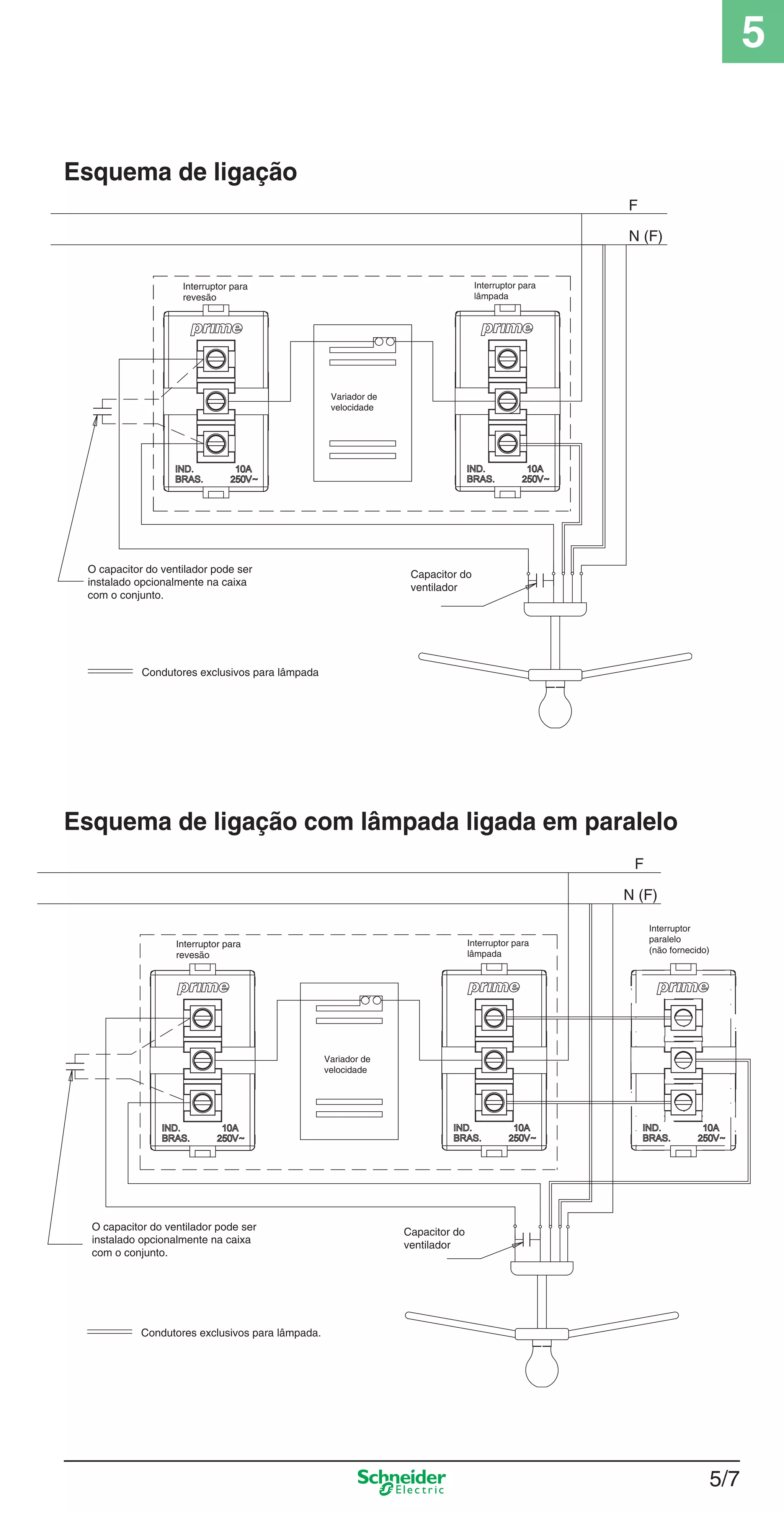 5

Esquema de ligação

F

N (F)

Interruptor para revesão

prime

IND. BRAS. 10A 250V~

Variador de velocidade

Interruptor para lâmpada

prime

IND. BRAS. 10A 250V~

O capacitor do ventilador pode ser instalado opcionalmente na caixa com o conjunto.

Capacitor do ventilador

Condutores exclusivos para lâmpada

Esquema de ligação com lâmpada ligada em paralelo

F

N (F)

Interruptor para revesão

prime

IND. BRAS. 10A 250V~

Variador de velocidade

Interruptor para lâmpada

prime

IND. BRAS. 10A 250V~

Interruptor paralelo (não fornecido)

prime

IND. BRAS. 10A 250V~

O capacitor do ventilador pode ser instalado opcionalmente na caixa com o conjunto.

Capacitor do ventilador

Condutores exclusivos para lâmpada.

Schneider Electric

5/7