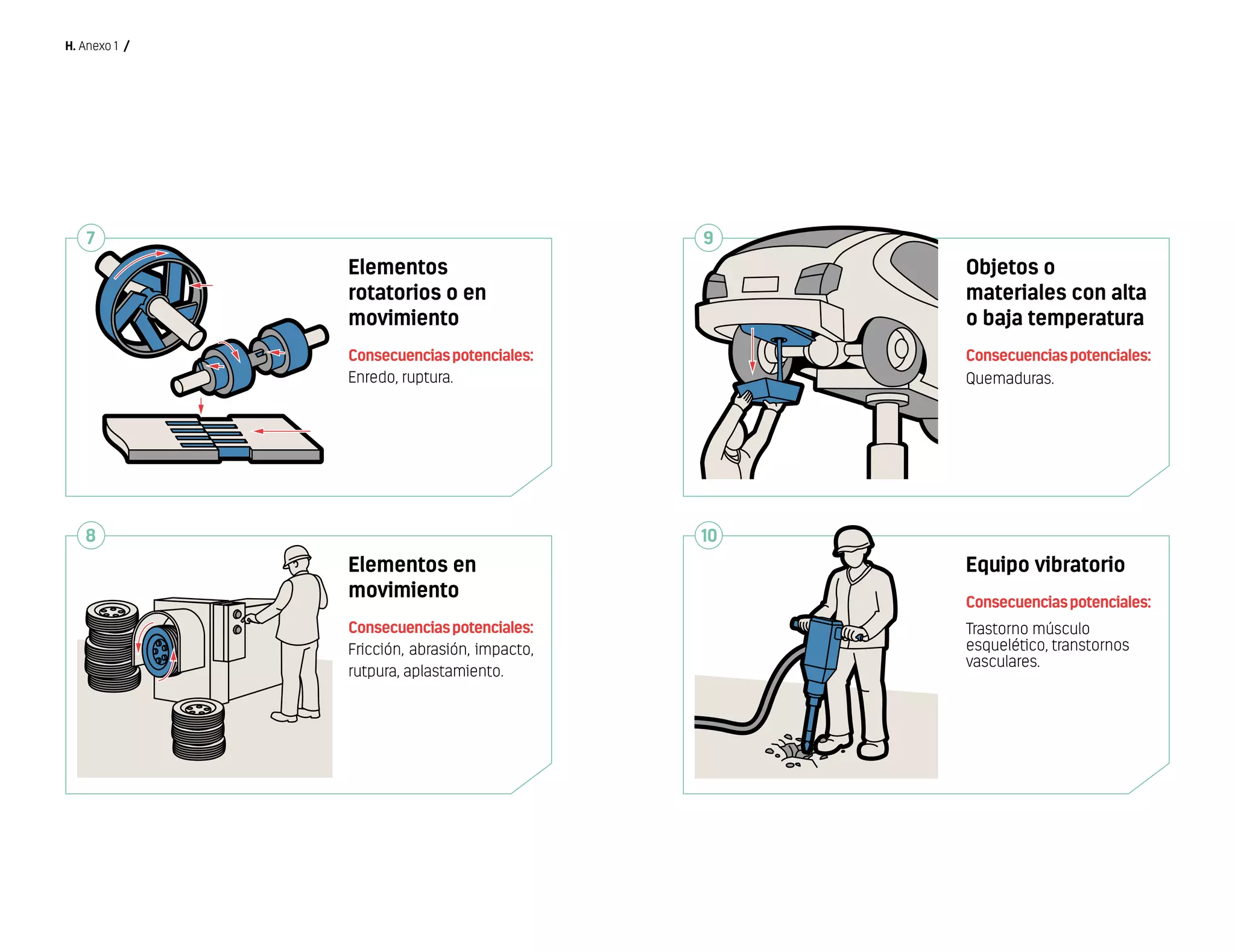 H. Anexo 1 /

7

Elementos rotatorios o en movimiento

Consecuencias potenciales:
Enredo, ruptura.

8

Elementos en movimiento

Consecuencias potenciales:
Fricción, abrasión, impacto, rutpura, aplastamiento.

9

Objetos o materiales con alta o baja temperatura

Consecuencias potenciales:
Quemaduras.

10

Equipo vibratorio

Consecuencias potenciales:
Trastorno músculo esquelético, transtornos vasculares.