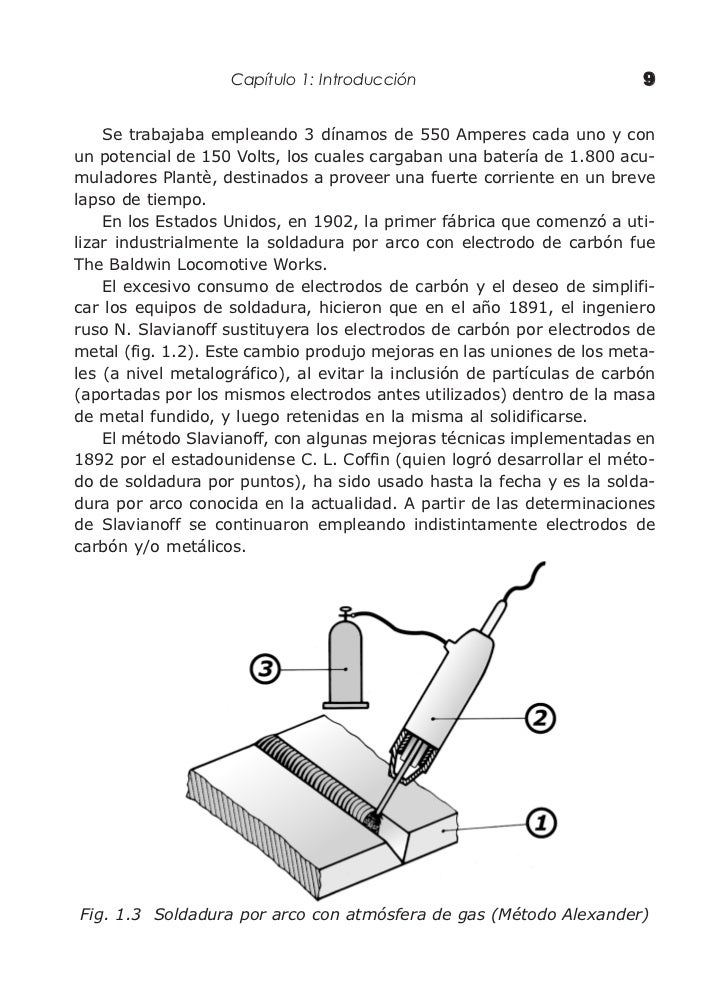 Capítulo 1: Introducción 9

Se trabajaba empleando 3 dínamos de 550 Amperes cada uno y con un potencial de 150 Volts, los cuales cargaban una batería de 1.800 acumuladores Plantè, destinados a proveer una fuerte corriente en un breve lapso de tiempo.

En los Estados Unidos, en 1902, la primer fábrica que comenzó a utilizar industrialmente la soldadura por arco con electrodo de carbón fue The Baldwin Locomotive Works.

El excesivo consumo de electrodos de carbón y el deseo de simplificar los equipos de soldadura, hicieron que en el año 1891, el ingeniero ruso N. Slavianoff sustituyera los electrodos de carbón por electrodos de metal (fig. 1.2). Este cambio produjo mejoras en las uniones de los metales (a nivel metalográfico), al evitar la inclusión de partículas de carbón (aportadas por los mismos electrodos antes utilizados) dentro de la masa de metal fundido, y luego retenidas en la misma al solidificarse.

El método Slavianoff, con algunas mejoras técnicas implementadas en 1892 por el estadounidense C. L. Coffin (quien logró desarrollar el método de soldadura por puntos), ha sido usado hasta la fecha y es la soldadura por arco conocida en la actualidad. A partir de las determinaciones de Slavianoff se continuaron empleando indistintamente electrodos de carbón y/o metálicos.

3

2

1

Fig. 1.3 Soldadura por arco con atmósfera de gas (Método Alexander)