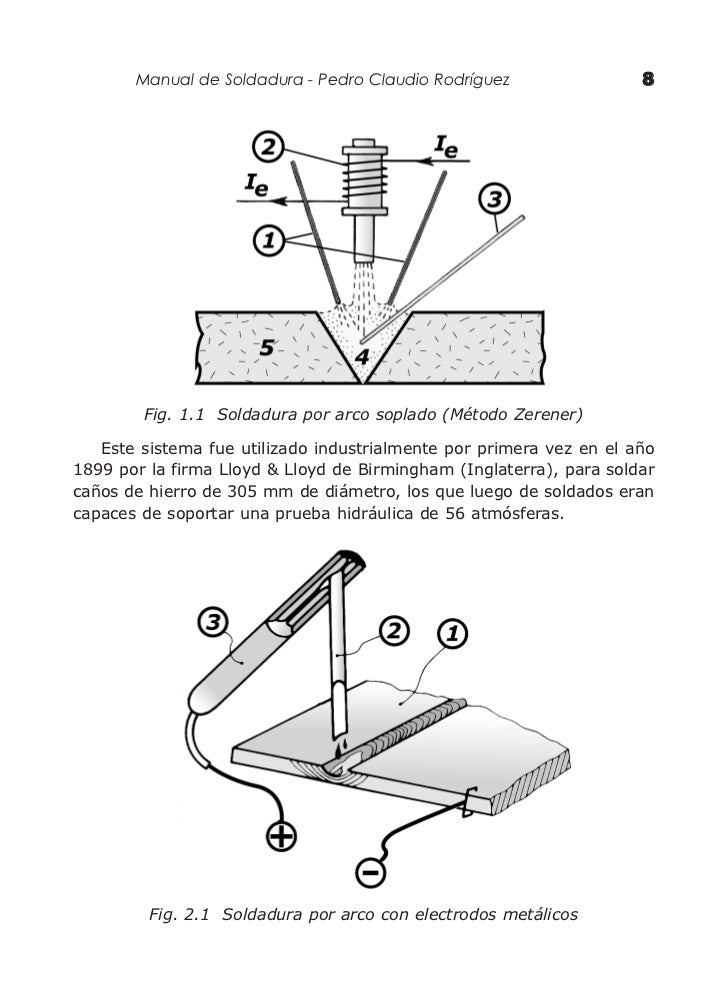 Manual de Soldadura - Pedro Claudio Rodríguez 8

2
$I_e$
$I_e$
3
1
5
4

Fig. 1.1 Soldadura por arco soplado (Método Zerener)

Este sistema fue utilizado industrialmente por primera vez en el año 1899 por la firma Lloyd & Lloyd de Birmingham (Inglaterra), para soldar caños de hierro de 305 mm de diámetro, los que luego de soldados eran capaces de soportar una prueba hidráulica de 56 atmósferas.

3
2
1
+
−

Fig. 2.1 Soldadura por arco con electrodos metálicos