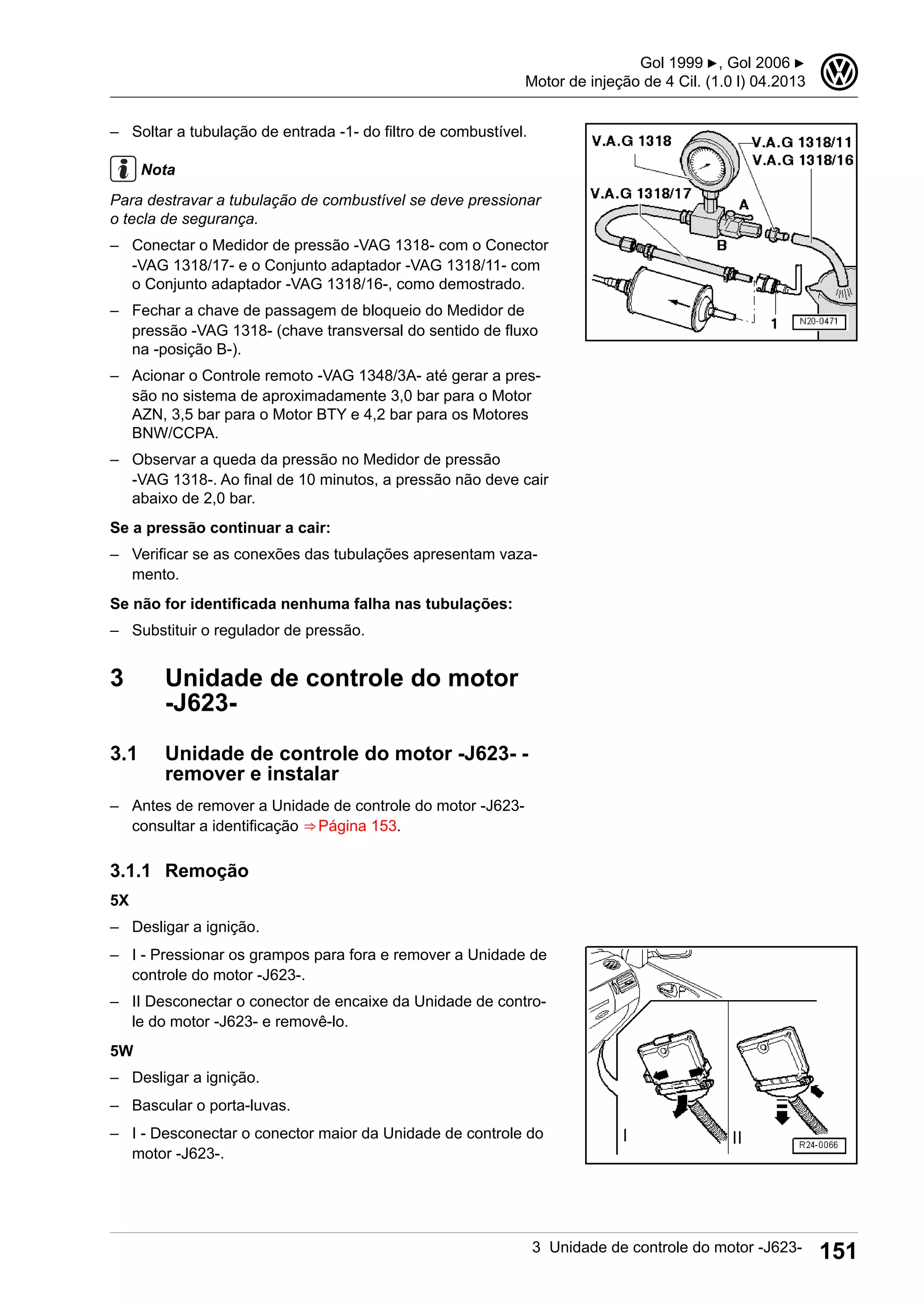 Gol 1999 ►, Gol 2006 ►
Motor de injeção de 4 Cil. (1.0 l) 04.2013

– Soltar a tubulação de entrada -1- do filtro de combustível.

Nota

Para destravar a tubulação de combustível se deve pressionar o tecla de segurança.

– Conectar o Medidor de pressão -VAG 1318- com o Conector -VAG 1318/17- e o Conjunto adaptador -VAG 1318/11- com o Conjunto adaptador -VAG 1318/16-, como demostrado.

– Fechar a chave de passagem de bloqueio do Medidor de pressão -VAG 1318- (chave transversal do sentido de fluxo na -posição B-).

– Acionar o Controle remoto -VAG 1348/3A- até gerar a pressão no sistema de aproximadamente 3,0 bar para o Motor AZN, 3,5 bar para o Motor BTY e 4,2 bar para os Motores BNW/CCPA.

– Observar a queda da pressão no Medidor de pressão -VAG 1318-. Ao final de 10 minutos, a pressão não deve cair abaixo de 2,0 bar.

Se a pressão continuar a cair:

– Verificar se as conexões das tubulações apresentam vazamento.

Se não for identificada nenhuma falha nas tubulações:

– Substituir o regulador de pressão.

V.A.G 1318
V.A.G 1318/11
V.A.G 1318/16
V.A.G 1318/17
A
B
1
N20-0471

3 Unidade de controle do motor -J623-

3.1 Unidade de controle do motor -J623- - remover e instalar

– Antes de remover a Unidade de controle do motor -J623- consultar a identificação ⇒ Página 153.

3.1.1 Remoção

5X

– Desligar a ignição.

– I - Pressionar os grampos para fora e remover a Unidade de controle do motor -J623-.

– II Desconectar o conector de encaixe da Unidade de controle do motor -J623- e removê-lo.

5W

– Desligar a ignição.

– Bascular o porta-luvas.

– I - Desconectar o conector maior da Unidade de controle do motor -J623-.

I
II
R24-0066

3 Unidade de controle do motor -J623- 151