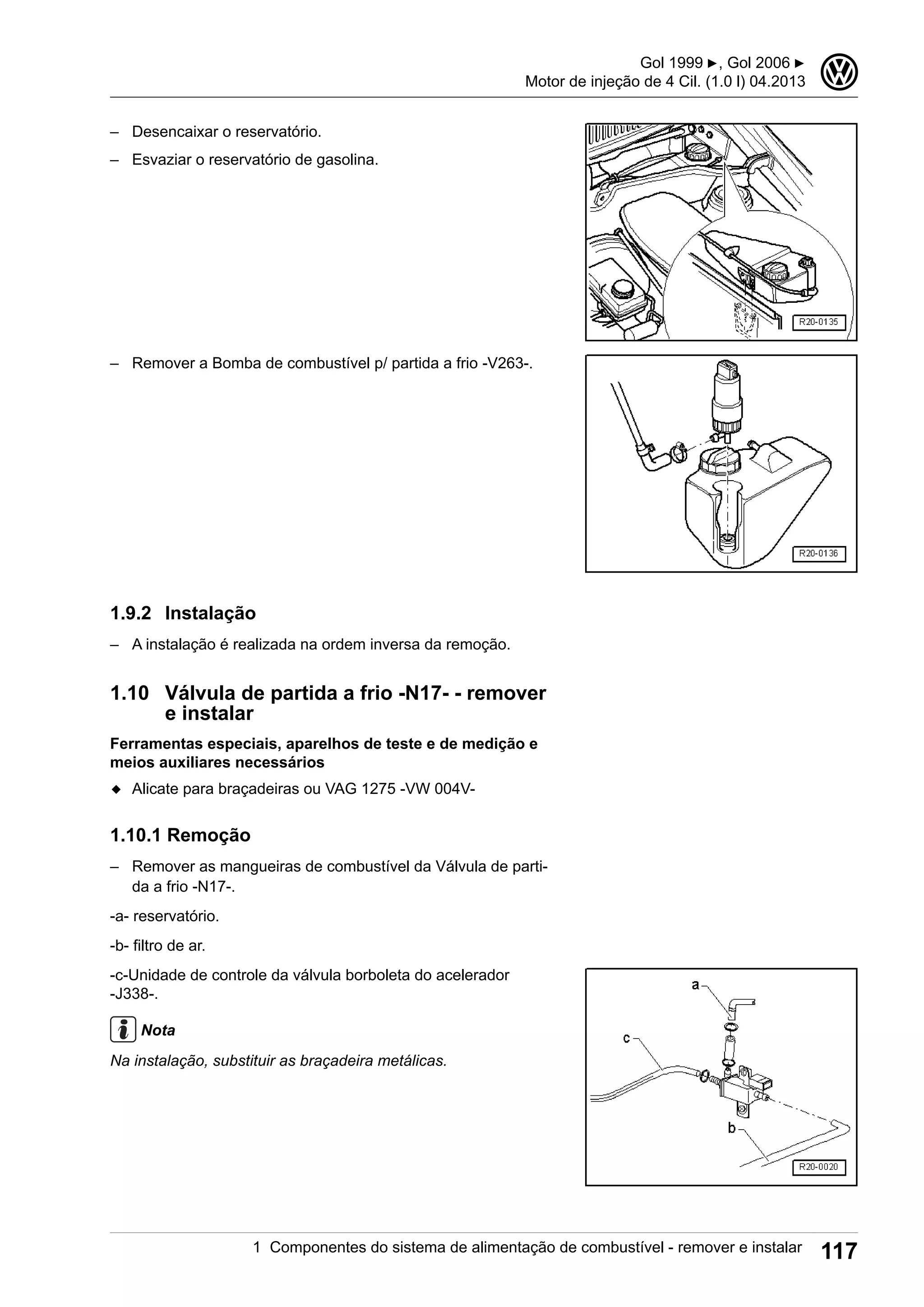 Gol 1999 ►, Gol 2006 ►
Motor de injeção de 4 Cil. (1.0 l) 04.2013

– Desencaixar o reservatório.

– Esvaziar o reservatório de gasolina.

R20-0135

– Remover a Bomba de combustível p/ partida a frio -V263-.

R20-0136

1.9.2 Instalação

– A instalação é realizada na ordem inversa da remoção.

1.10 Válvula de partida a frio -N17- - remover e instalar

Ferramentas especiais, aparelhos de teste e de medição e meios auxiliares necessários

◆ Alicate para braçadeiras ou VAG 1275 -VW 004V-

1.10.1 Remoção

– Remover as mangueiras de combustível da Válvula de partida a frio -N17-.

-a- reservatório.

-b- filtro de ar.

-c-Unidade de controle da válvula borboleta do acelerador -J338-.

Nota

Na instalação, substituir as braçadeira metálicas.

a
c
b
R20-0020

1 Componentes do sistema de alimentação de combustível - remover e instalar 117