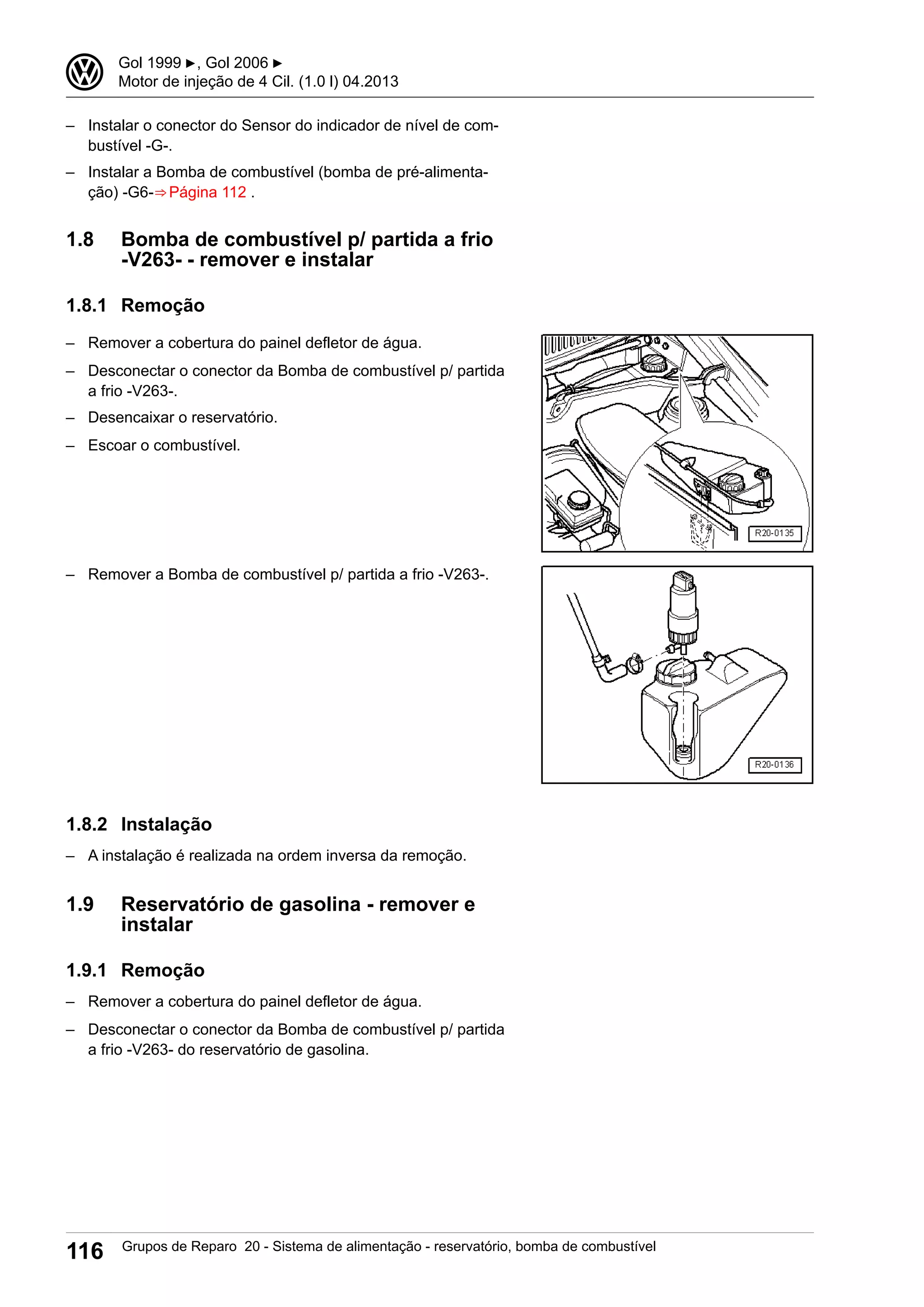 Gol 1999 ►, Gol 2006 ►
Motor de injeção de 4 Cil. (1.0 l) 04.2013

– Instalar o conector do Sensor do indicador de nível de combustível -G-.

– Instalar a Bomba de combustível (bomba de pré-alimentação) -G6-⇒ Página 112 .

1.8 Bomba de combustível p/ partida a frio -V263- - remover e instalar

1.8.1 Remoção

– Remover a cobertura do painel defletor de água.

– Desconectar o conector da Bomba de combustível p/ partida a frio -V263-.

– Desencaixar o reservatório.

– Escoar o combustível.

R20-0135

– Remover a Bomba de combustível p/ partida a frio -V263-.

R20-0136

1.8.2 Instalação

– A instalação é realizada na ordem inversa da remoção.

1.9 Reservatório de gasolina - remover e instalar

1.9.1 Remoção

– Remover a cobertura do painel defletor de água.

– Desconectar o conector da Bomba de combustível p/ partida a frio -V263- do reservatório de gasolina.

116 Grupos de Reparo 20 - Sistema de alimentação - reservatório, bomba de combustível