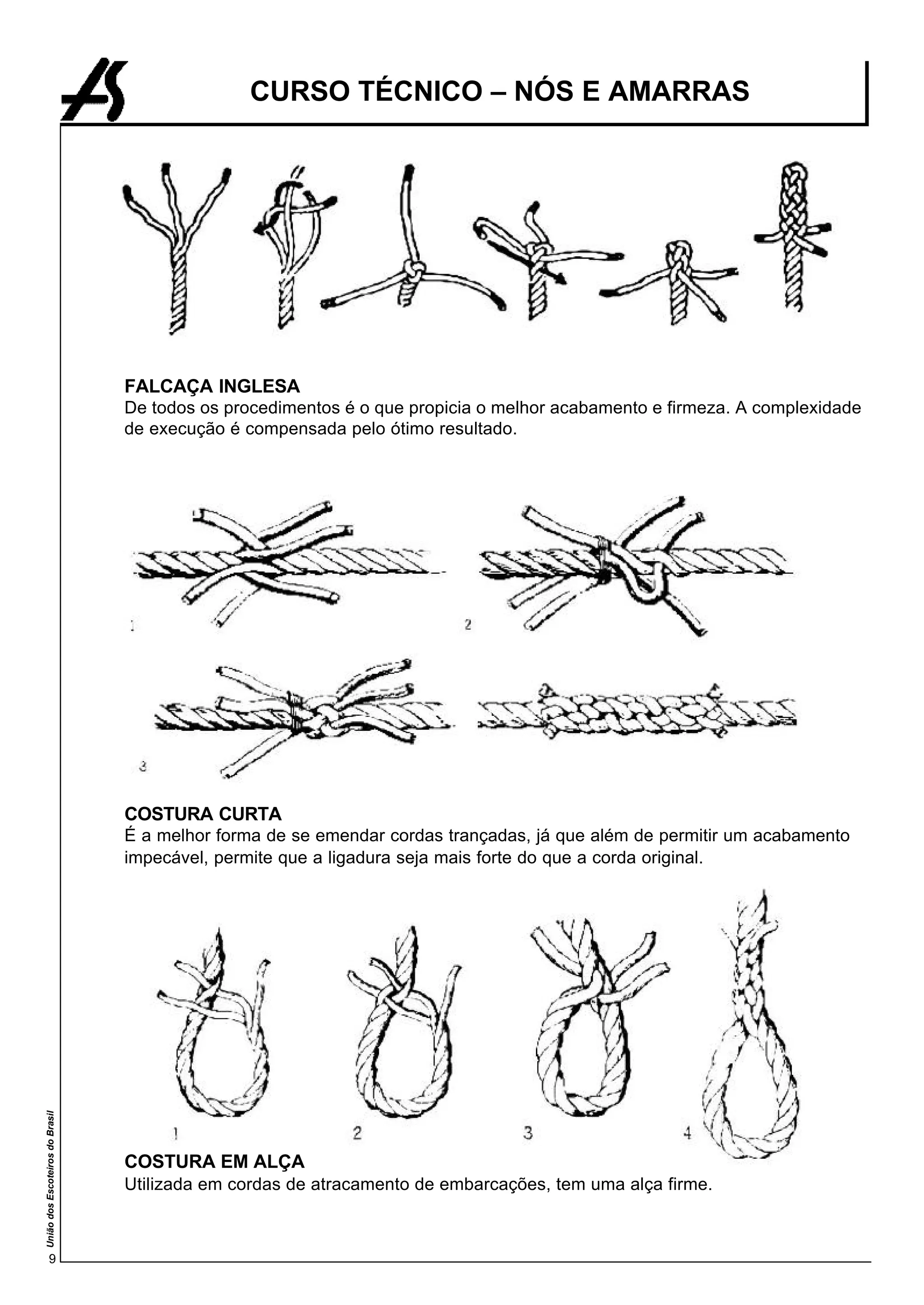 CURSO TÉCNICO – NÓS E AMARRAS

FALCAÇA INGLESA
De todos os procedimentos é o que propicia o melhor acabamento e firmeza. A complexidade de execução é compensada pelo ótimo resultado.

1

2

3

COSTURA CURTA
É a melhor forma de se emendar cordas trançadas, já que além de permitir um acabamento impecável, permite que a ligadura seja mais forte do que a corda original.

1

2

3

4

COSTURA EM ALÇA
Utilizada em cordas de atracamento de embarcações, tem uma alça firme.

União dos Escoteiros do Brasil

9