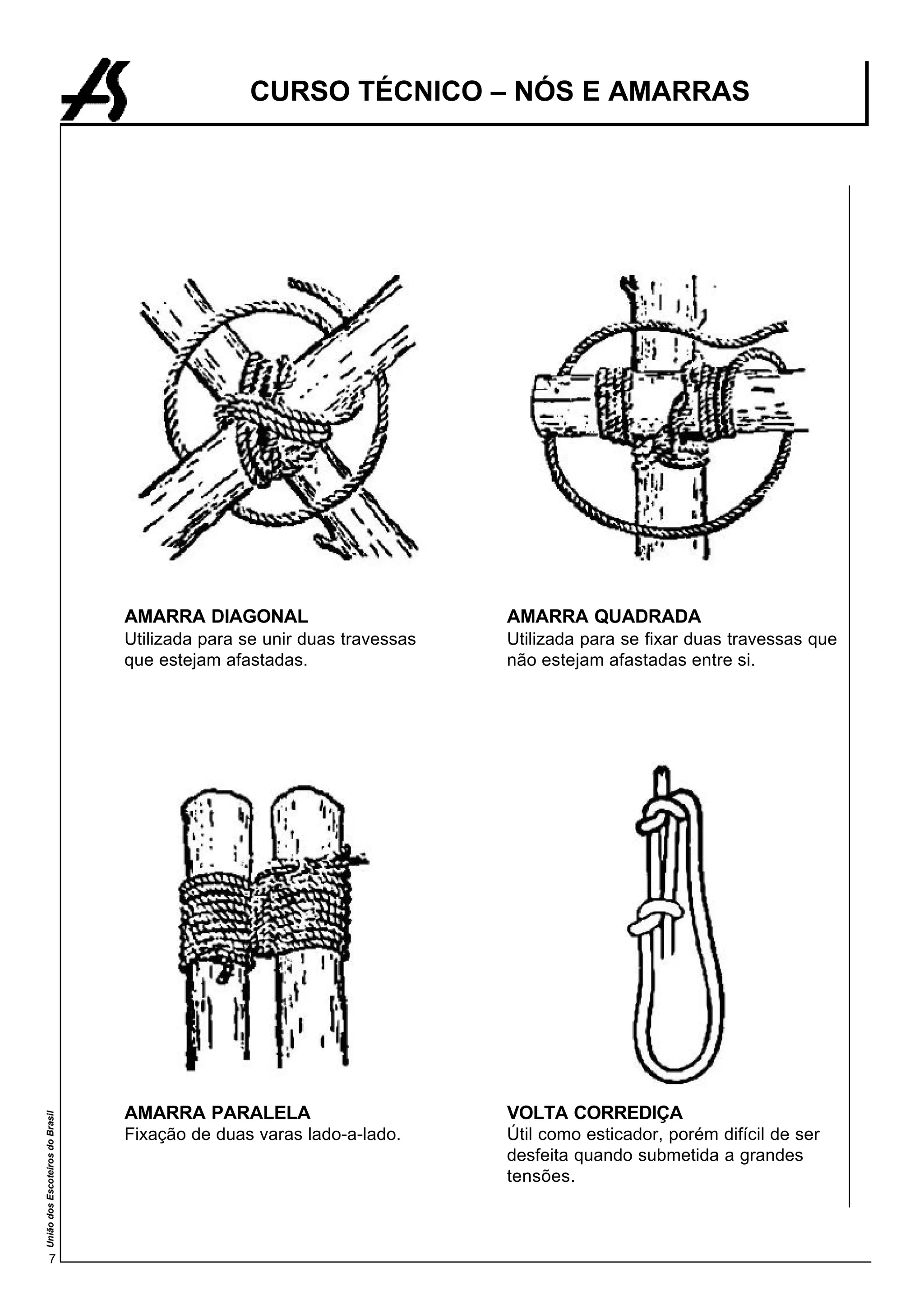 CURSO TÉCNICO – NÓS E AMARRAS

AMARRA DIAGONAL
Utilizada para se unir duas travessas que estejam afastadas.

AMARRA QUADRADA
Utilizada para se fixar duas travessas que não estejam afastadas entre si.

AMARRA PARALELA
Fixação de duas varas lado-a-lado.

VOLTA CORREDIÇA
Útil como esticador, porém difícil de ser desfeita quando submetida a grandes tensões.

União dos Escoteiros do Brasil
7