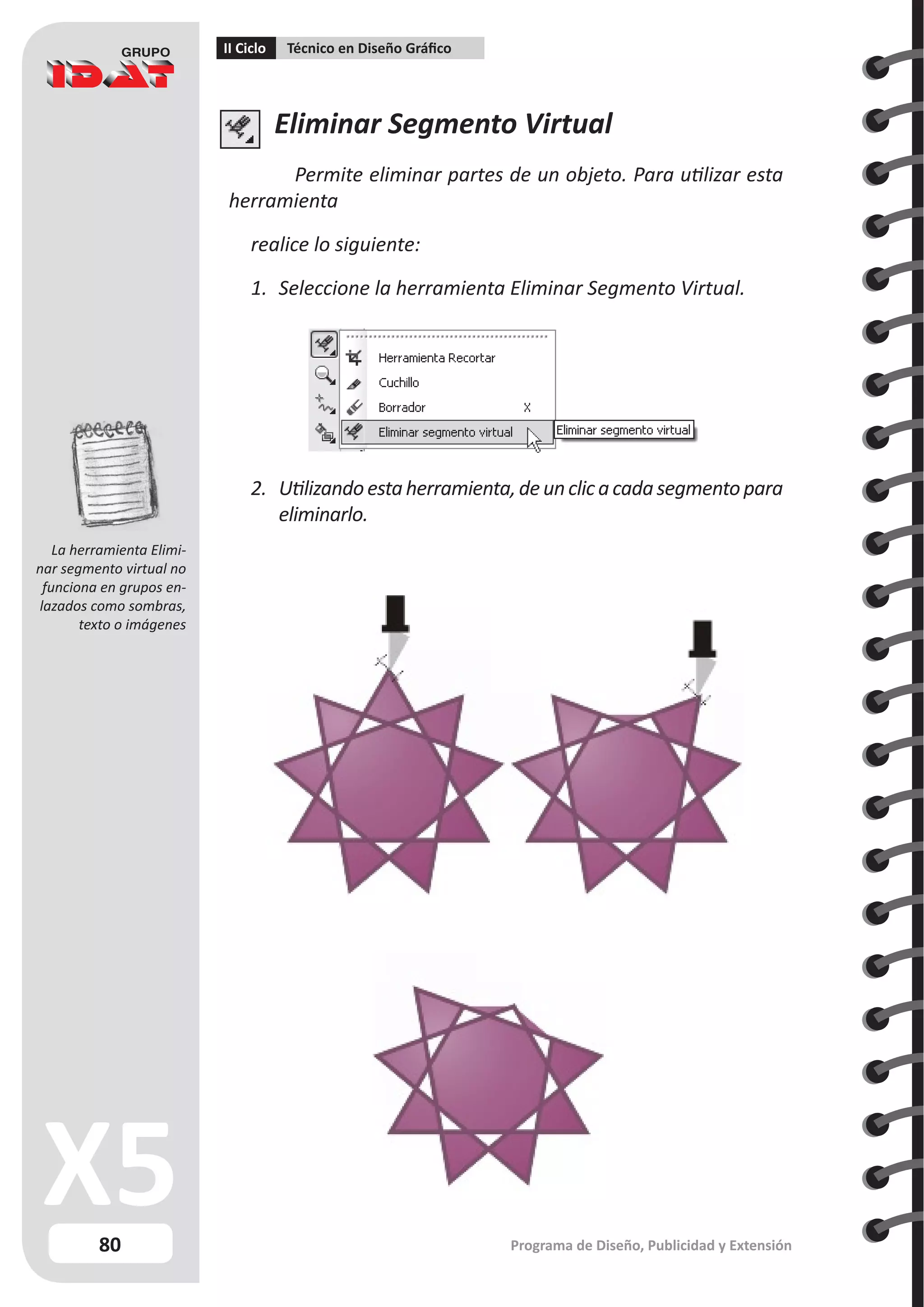 GRUPO
IDAT

II Ciclo Técnico en Diseño Gráfico

Eliminar Segmento Virtual

Permite eliminar partes de un objeto. Para utilizar esta herramienta

realice lo siguiente:

1. Seleccione la herramienta Eliminar Segmento Virtual.

Herramienta Recortar
Cuchillo
Borrador X
Eliminar segmento virtual
Eliminar segmento virtual

2. Utilizando esta herramienta, de un clic a cada segmento para eliminarlo.

La herramienta Eliminar segmento virtual no funciona en grupos enlazados como sombras, texto o imágenes

X5

80

Programa de Diseño, Publicidad y Extensión