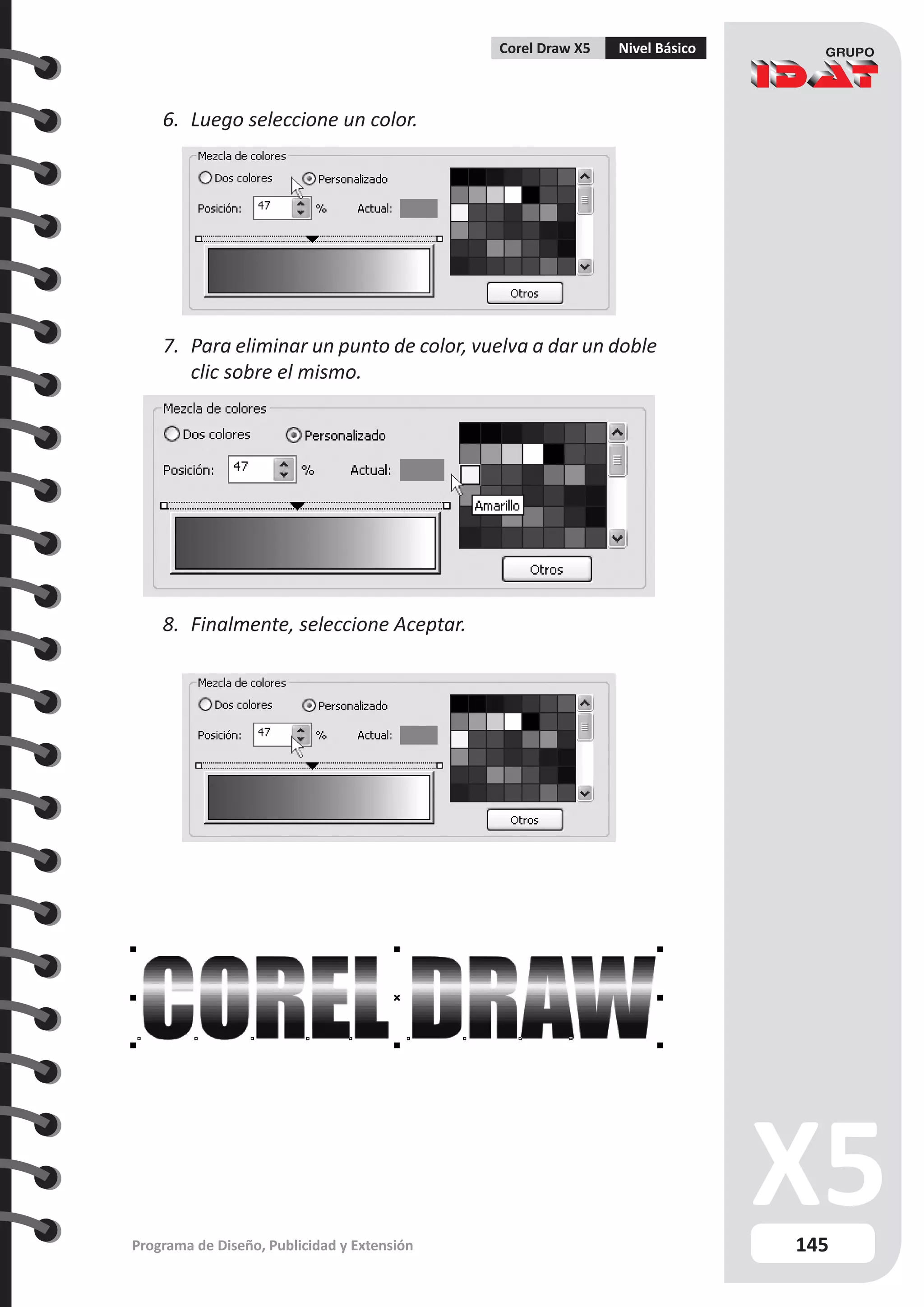 Corel Draw X5 Nivel Básico

GRUPO IDAT

6. Luego seleccione un color.

Mezcla de colores
Dos colores
Personalizado
Posición: 47 %
Actual:
Otros

7. Para eliminar un punto de color, vuelva a dar un doble clic sobre el mismo.

Mezcla de colores
Dos colores
Personalizado
Posición: 47 %
Actual:
Amarillo
Otros

8. Finalmente, seleccione Aceptar.

Mezcla de colores
Dos colores
Personalizado
Posición: 47 %
Actual:
Otros

COREL DRAW

X5

Programa de Diseño, Publicidad y Extensión

145