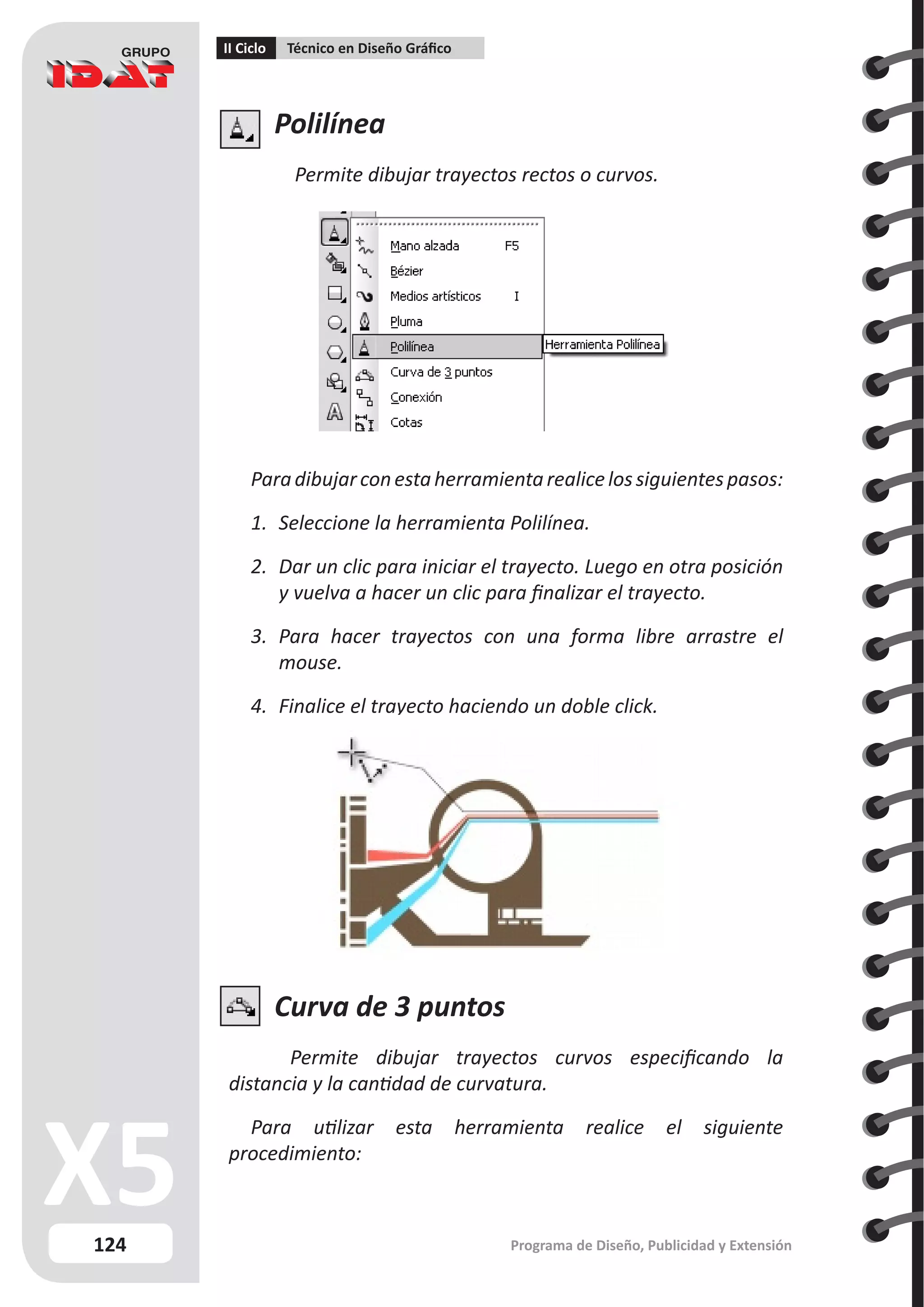 GRUPO IDAT

II Ciclo Técnico en Diseño Gráfico

Polilínea

Permite dibujar trayectos rectos o curvos.

Mano alzada F5
Bézier
Medios artísticos I
Pluma
Polilínea
Herramienta Polilínea
Curva de 3 puntos
Conexión
Cotas

Para dibujar con esta herramienta realice los siguientes pasos:

1. Seleccione la herramienta Polilínea.

2. Dar un clic para iniciar el trayecto. Luego en otra posición y vuelva a hacer un clic para finalizar el trayecto.

3. Para hacer trayectos con una forma libre arrastre el mouse.

4. Finalice el trayecto haciendo un doble click.

Curva de 3 puntos

Permite dibujar trayectos curvos especificando la distancia y la cantidad de curvatura.

Para utilizar esta herramienta realice el siguiente procedimiento:

X5

124

Programa de Diseño, Publicidad y Extensión