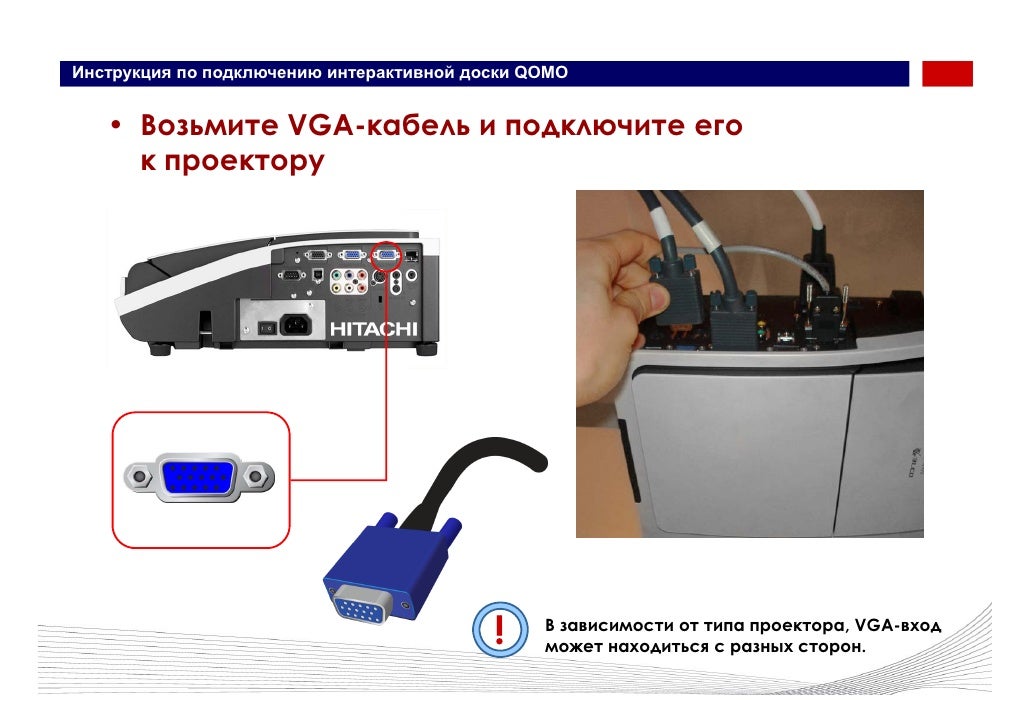 Инструкция по подключению интерактивной доски QOMO

• Возьмите VGA-кабель и подключите его к проектору

HITACHI

!

В зависимости от типа проектора, VGA-вход может находиться с разных сторон.