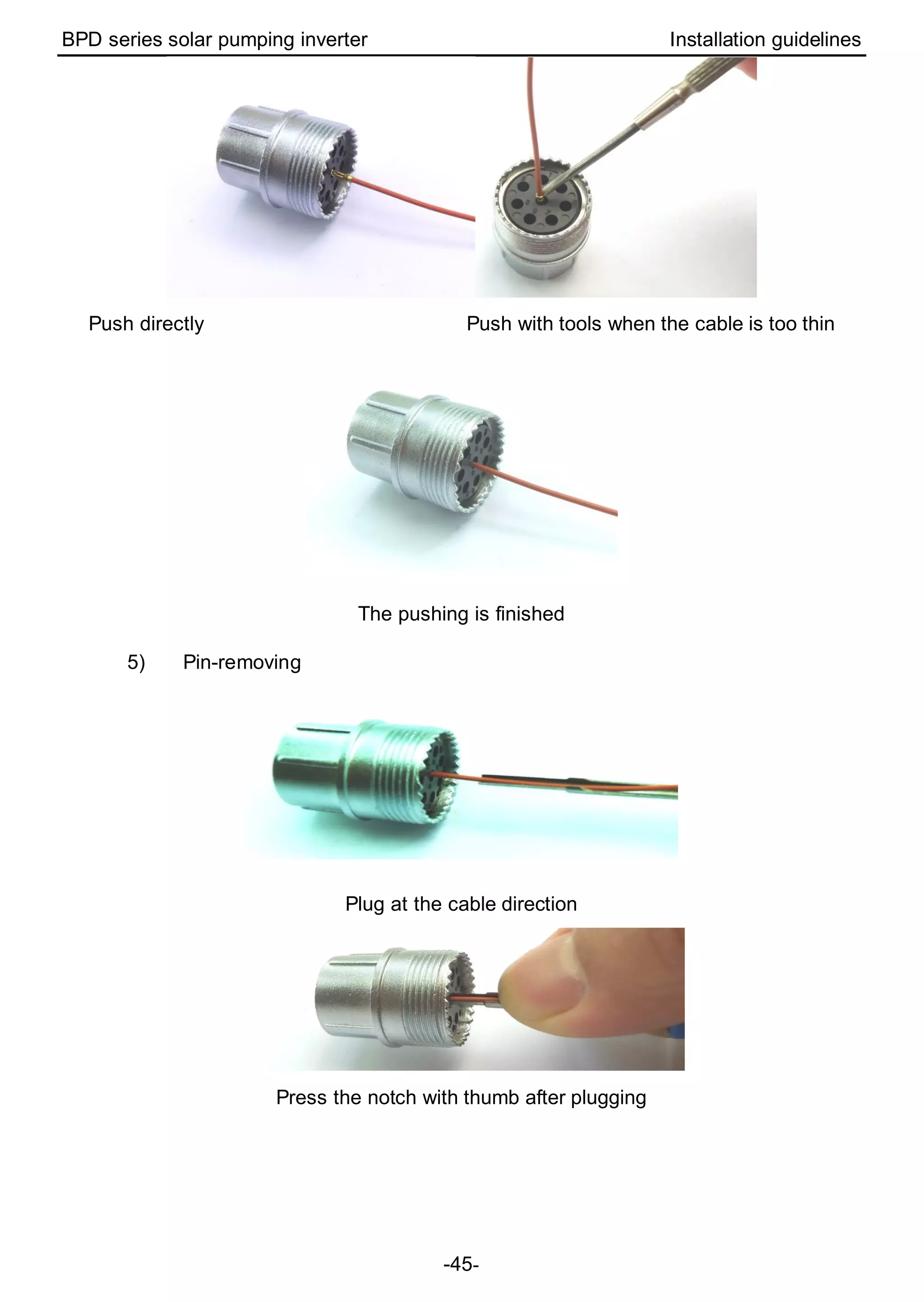 BPD series solar pumping inverter

Installation guidelines

Push directly

Push with tools when the cable is too thin

The pushing is finished

5) Pin-removing

Plug at the cable direction

Press the notch with thumb after plugging

-45-