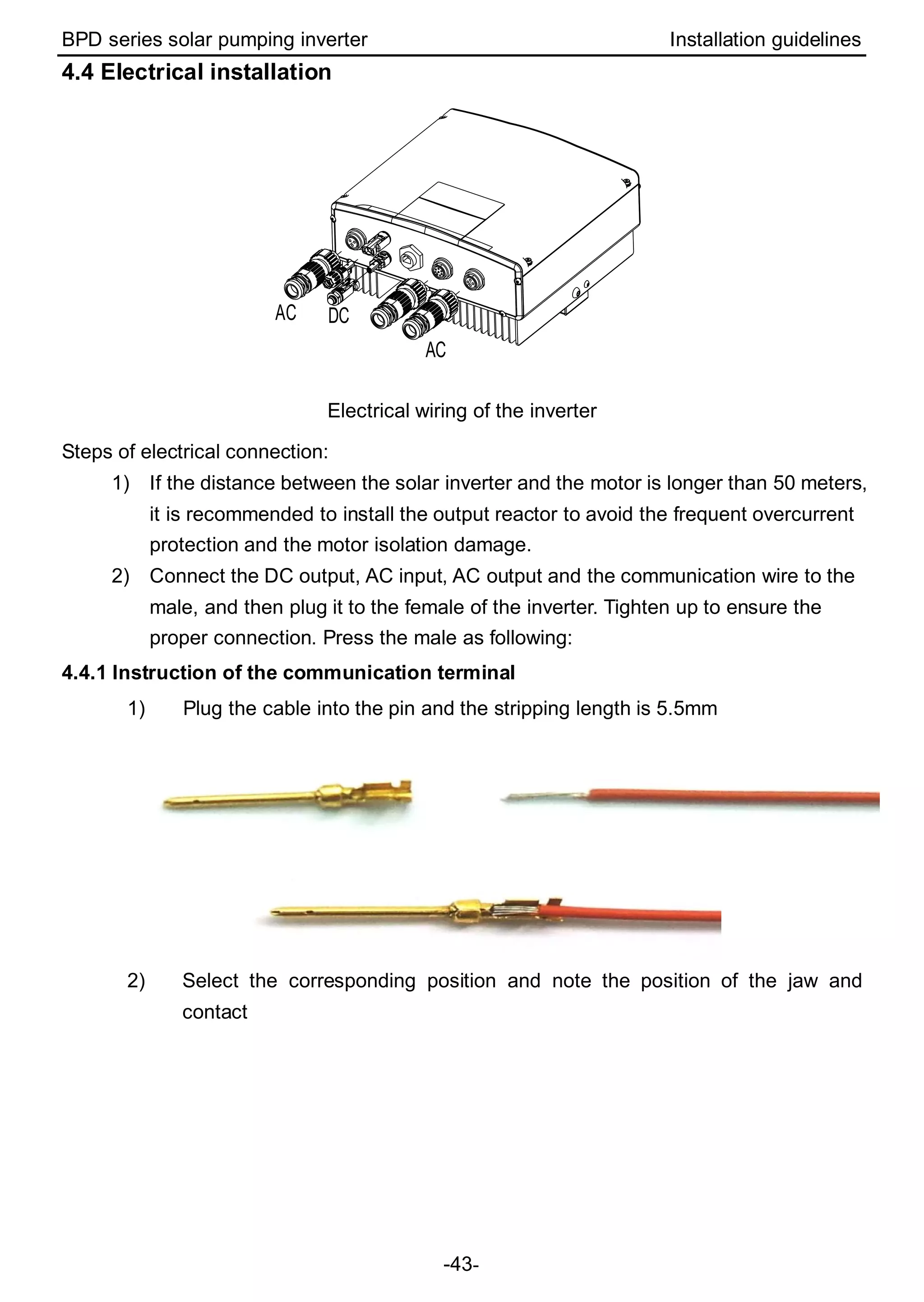 BPD series solar pumping inverter Installation guidelines

4.4 Electrical installation

AC DC AC

Electrical wiring of the inverter

Steps of electrical connection:

1) If the distance between the solar inverter and the motor is longer than 50 meters, it is recommended to install the output reactor to avoid the frequent overcurrent protection and the motor isolation damage.

2) Connect the DC output, AC input, AC output and the communication wire to the male, and then plug it to the female of the inverter. Tighten up to ensure the proper connection. Press the male as following:

4.4.1 Instruction of the communication terminal

1) Plug the cable into the pin and the stripping length is 5.5mm

2) Select the corresponding position and note the position of the jaw and contact

-43-