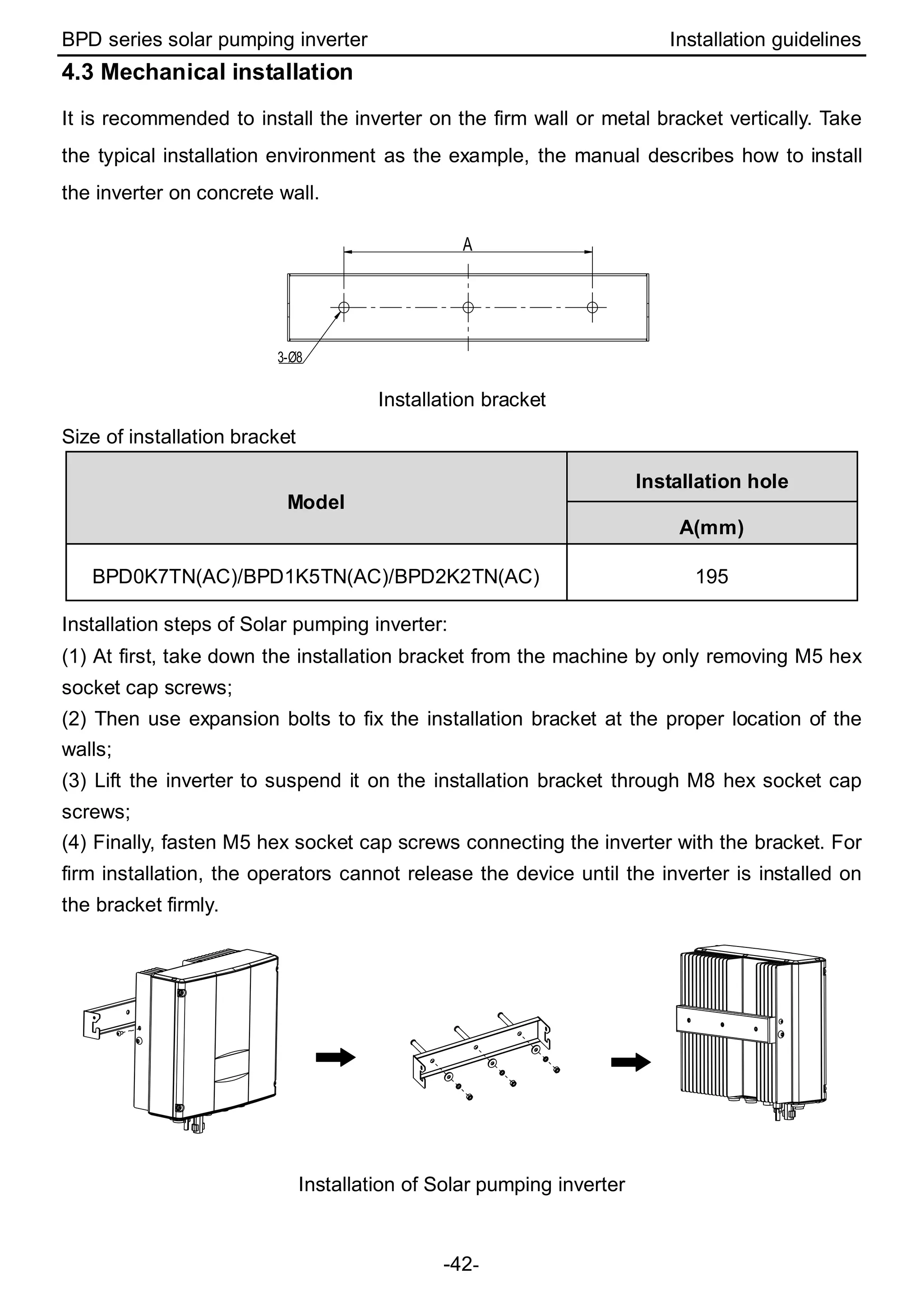 BPD series solar pumping inverter

Installation guidelines

4.3 Mechanical installation

It is recommended to install the inverter on the firm wall or metal bracket vertically. Take the typical installation environment as the example, the manual describes how to install the inverter on concrete wall.

A

3-Ø8

Installation bracket

Size of installation bracket

| Model | Installation hole A(mm) |
|---|---|
| BPD0K7TN(AC)/BPD1K5TN(AC)/BPD2K2TN(AC) | 195 |

Installation steps of Solar pumping inverter:

(1) At first, take down the installation bracket from the machine by only removing M5 hex socket cap screws;

(2) Then use expansion bolts to fix the installation bracket at the proper location of the walls;

(3) Lift the inverter to suspend it on the installation bracket through M8 hex socket cap screws;

(4) Finally, fasten M5 hex socket cap screws connecting the inverter with the bracket. For firm installation, the operators cannot release the device until the inverter is installed on the bracket firmly.

Installation of Solar pumping inverter

-42-