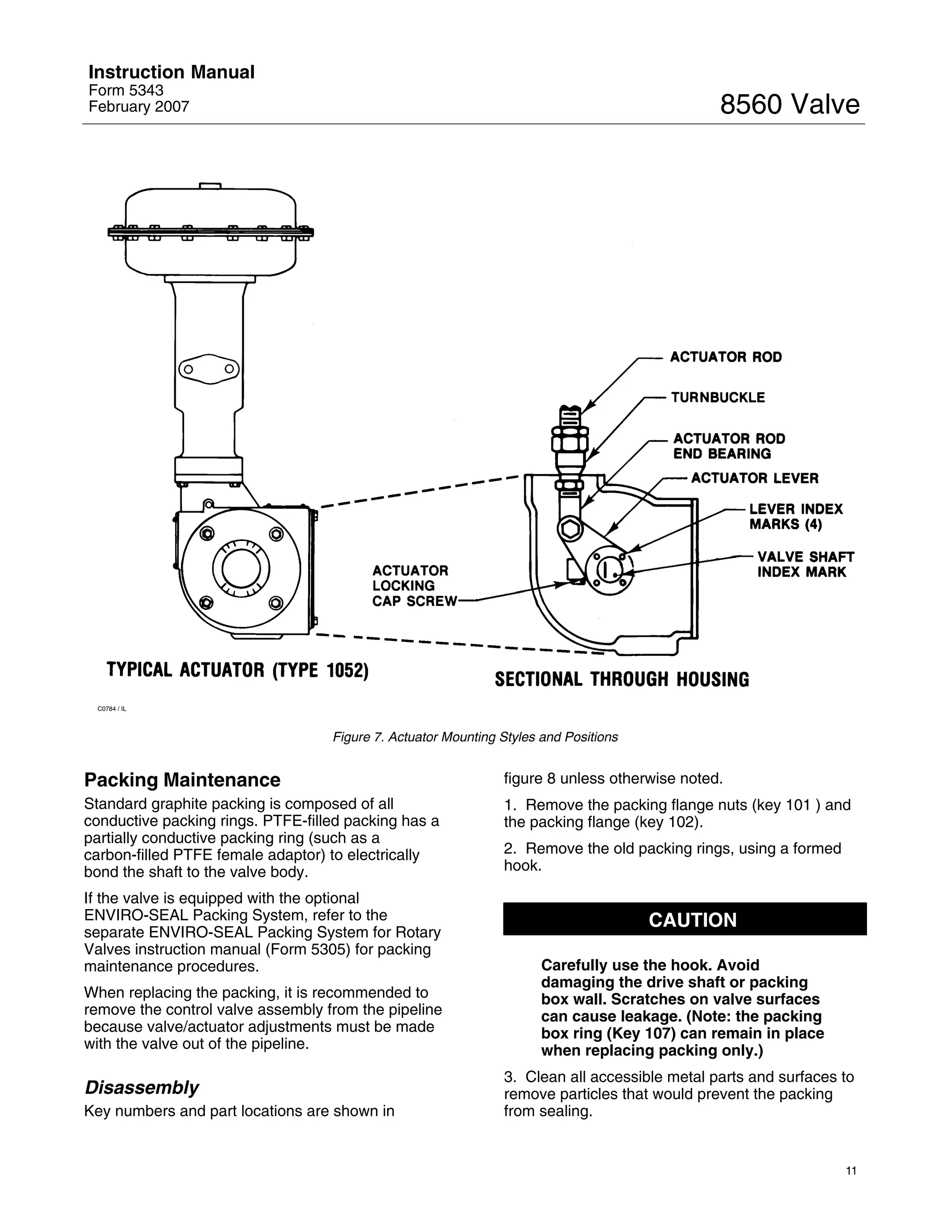 Instruction Manual
Form 5343
February 2007

8560 Valve

ACTUATOR ROD
TURNBUCKLE
ACTUATOR ROD END BEARING
ACTUATOR LEVER
LEVER INDEX MARKS (4)
VALVE SHAFT INDEX MARK
ACTUATOR LOCKING CAP SCREW

TYPICAL ACTUATOR (TYPE 1052)
SECTIONAL THROUGH HOUSING

C0784 / IL

Figure 7. Actuator Mounting Styles and Positions

Packing Maintenance

Standard graphite packing is composed of all conductive packing rings. PTFE-filled packing has a partially conductive packing ring (such as a carbon-filled PTFE female adaptor) to electrically bond the shaft to the valve body.

If the valve is equipped with the optional ENVIRO-SEAL Packing System, refer to the separate ENVIRO-SEAL Packing System for Rotary Valves instruction manual (Form 5305) for packing maintenance procedures.

When replacing the packing, it is recommended to remove the control valve assembly from the pipeline because valve/actuator adjustments must be made with the valve out of the pipeline.

Disassembly

Key numbers and part locations are shown in figure 8 unless otherwise noted.

1. Remove the packing flange nuts (key 101 ) and the packing flange (key 102).

2. Remove the old packing rings, using a formed hook.

CAUTION

Carefully use the hook. Avoid damaging the drive shaft or packing box wall. Scratches on valve surfaces can cause leakage. (Note: the packing box ring (Key 107) can remain in place when replacing packing only.)

3. Clean all accessible metal parts and surfaces to remove particles that would prevent the packing from sealing.

11