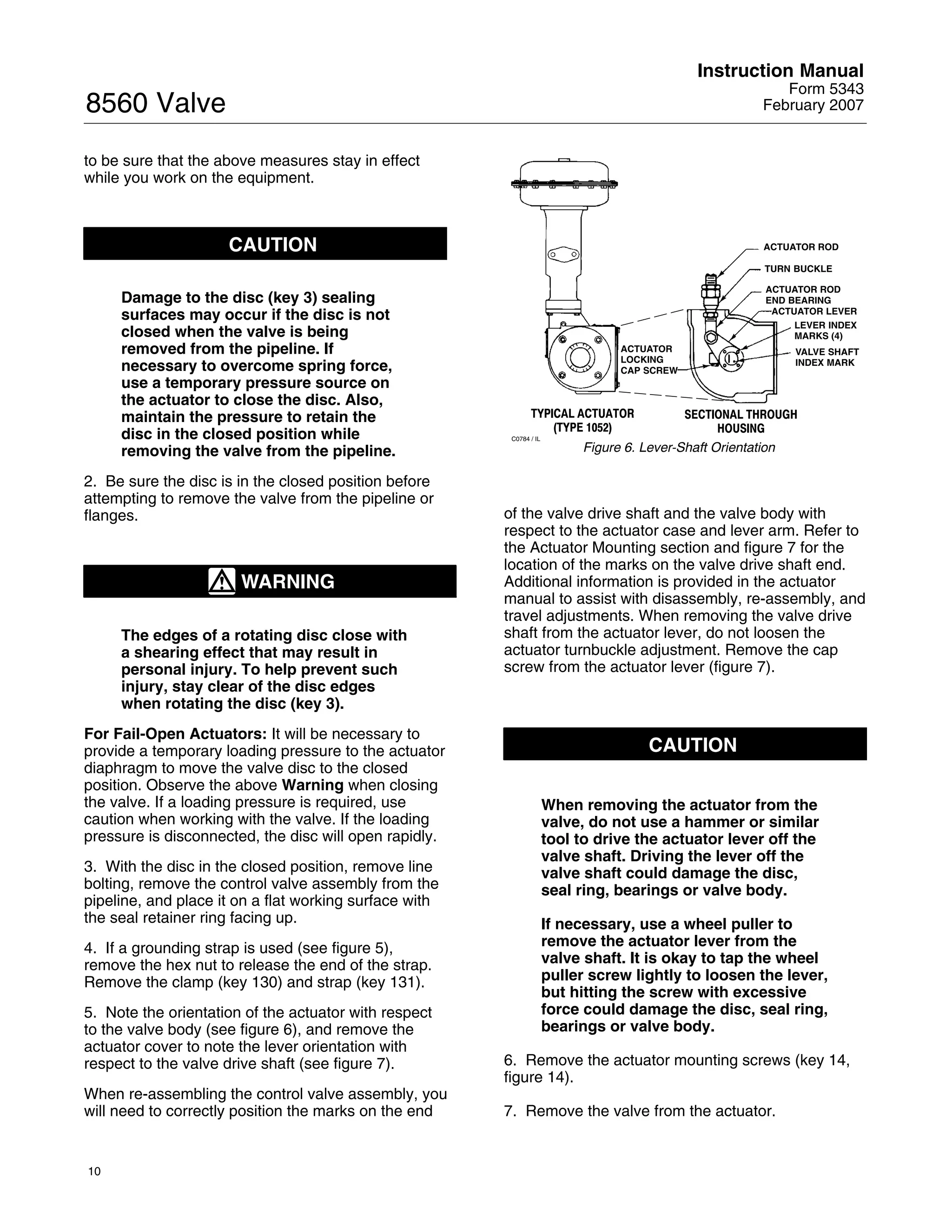 8560 Valve

Instruction Manual
Form 5343
February 2007

to be sure that the above measures stay in effect while you work on the equipment.

CAUTION

Damage to the disc (key 3) sealing surfaces may occur if the disc is not closed when the valve is being removed from the pipeline. If necessary to overcome spring force, use a temporary pressure source on the actuator to close the disc. Also, maintain the pressure to retain the disc in the closed position while removing the valve from the pipeline.

2. Be sure the disc is in the closed position before attempting to remove the valve from the pipeline or flanges.

WARNING

The edges of a rotating disc close with a shearing effect that may result in personal injury. To help prevent such injury, stay clear of the disc edges when rotating the disc (key 3).

For Fail-Open Actuators: It will be necessary to provide a temporary loading pressure to the actuator diaphragm to move the valve disc to the closed position. Observe the above Warning when closing the valve. If a loading pressure is required, use caution when working with the valve. If the loading pressure is disconnected, the disc will open rapidly.

3. With the disc in the closed position, remove line bolting, remove the control valve assembly from the pipeline, and place it on a flat working surface with the seal retainer ring facing up.

4. If a grounding strap is used (see figure 5), remove the hex nut to release the end of the strap. Remove the clamp (key 130) and strap (key 131).

5. Note the orientation of the actuator with respect to the valve body (see figure 6), and remove the actuator cover to note the lever orientation with respect to the valve drive shaft (see figure 7).

When re-assembling the control valve assembly, you will need to correctly position the marks on the end

ACTUATOR ROD
TURN BUCKLE
ACTUATOR ROD END BEARING
ACTUATOR LEVER
LEVER INDEX MARKS (4)
VALVE SHAFT INDEX MARK
ACTUATOR LOCKING CAP SCREW
TYPICAL ACTUATOR (TYPE 1052)
SECTIONAL THROUGH HOUSING
C0784 / IL
Figure 6. Lever-Shaft Orientation

of the valve drive shaft and the valve body with respect to the actuator case and lever arm. Refer to the Actuator Mounting section and figure 7 for the location of the marks on the valve drive shaft end. Additional information is provided in the actuator manual to assist with disassembly, re-assembly, and travel adjustments. When removing the valve drive shaft from the actuator lever, do not loosen the actuator turnbuckle adjustment. Remove the cap screw from the actuator lever (figure 7).

CAUTION

When removing the actuator from the valve, do not use a hammer or similar tool to drive the actuator lever off the valve shaft. Driving the lever off the valve shaft could damage the disc, seal ring, bearings or valve body.

If necessary, use a wheel puller to remove the actuator lever from the valve shaft. It is okay to tap the wheel puller screw lightly to loosen the lever, but hitting the screw with excessive force could damage the disc, seal ring, bearings or valve body.

6. Remove the actuator mounting screws (key 14, figure 14).

7. Remove the valve from the actuator.

10