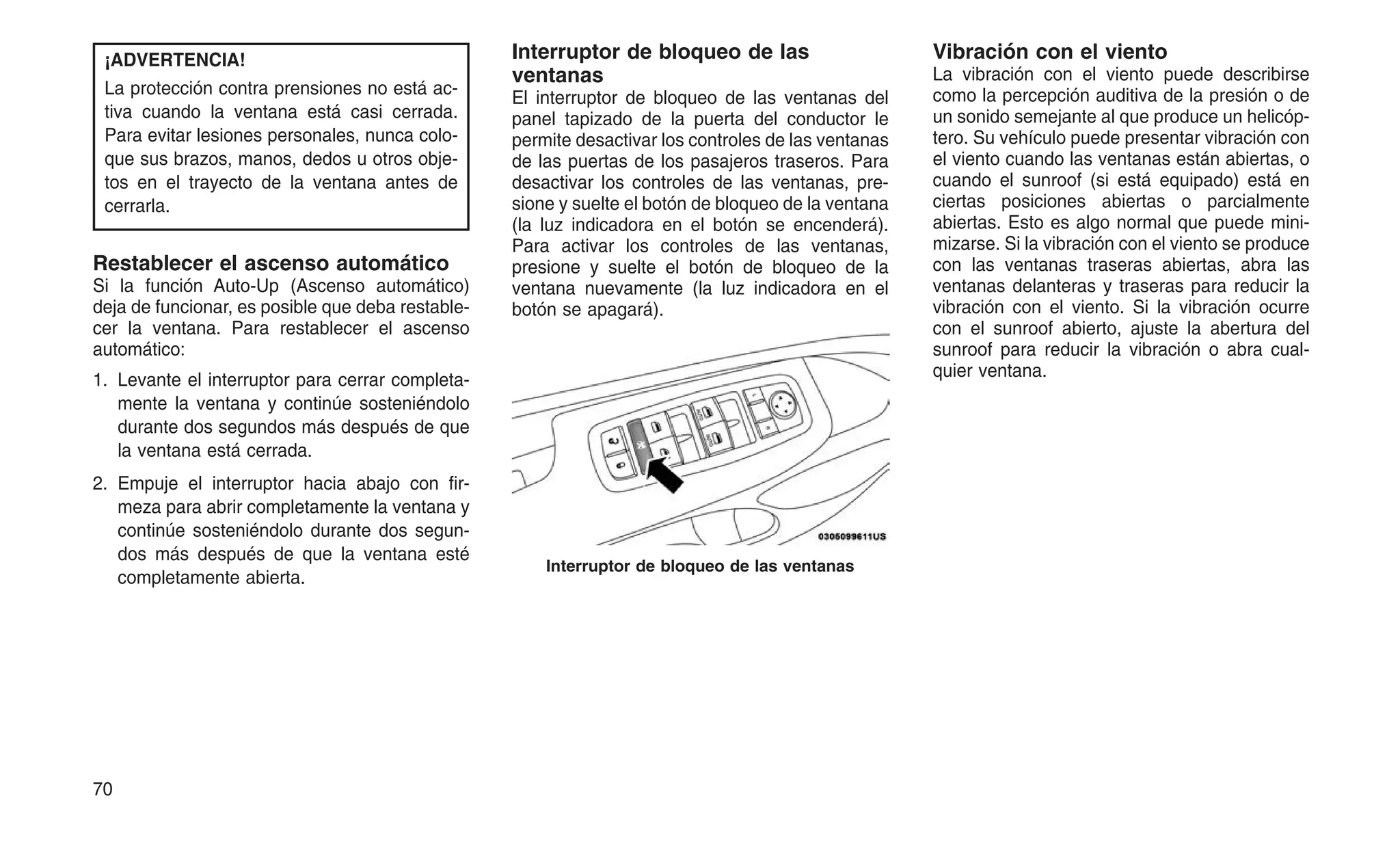 ¡ADVERTENCIA!

La protección contra prensiones no está activa cuando la ventana está casi cerrada. Para evitar lesiones personales, nunca coloque sus brazos, manos, dedos u otros objetos en el trayecto de la ventana antes de cerrarla.

Restablecer el ascenso automático
Si la función Auto-Up (Ascenso automático) deja de funcionar, es posible que deba restablecer la ventana. Para restablecer el ascenso automático:

1. Levante el interruptor para cerrar completamente la ventana y continúe sosteniéndolo durante dos segundos más después de que la ventana está cerrada.

2. Empuje el interruptor hacia abajo con firmeza para abrir completamente la ventana y continúe sosteniéndolo durante dos segundos más después de que la ventana esté completamente abierta.

Interruptor de bloqueo de las ventanas
El interruptor de bloqueo de las ventanas del panel tapizado de la puerta del conductor le permite desactivar los controles de las ventanas de las puertas de los pasajeros traseros. Para desactivar los controles de las ventanas, presione y suelte el botón de bloqueo de la ventana (la luz indicadora en el botón se encenderá). Para activar los controles de las ventanas, presione y suelte el botón de bloqueo de la ventana nuevamente (la luz indicadora en el botón se apagará).

0305099611US

Interruptor de bloqueo de las ventanas

Vibración con el viento
La vibración con el viento puede describirse como la percepción auditiva de la presión o de un sonido semejante al que produce un helicóptero. Su vehículo puede presentar vibración con el viento cuando las ventanas están abiertas, o cuando el sunroof (si está equipado) está en ciertas posiciones abiertas o parcialmente abiertas. Esto es algo normal que puede minimizarse. Si la vibración con el viento se produce con las ventanas traseras abiertas, abra las ventanas delanteras y traseras para reducir la vibración con el viento. Si la vibración ocurre con el sunroof abierto, ajuste la abertura del sunroof para reducir la vibración o abra cualquier ventana.

70