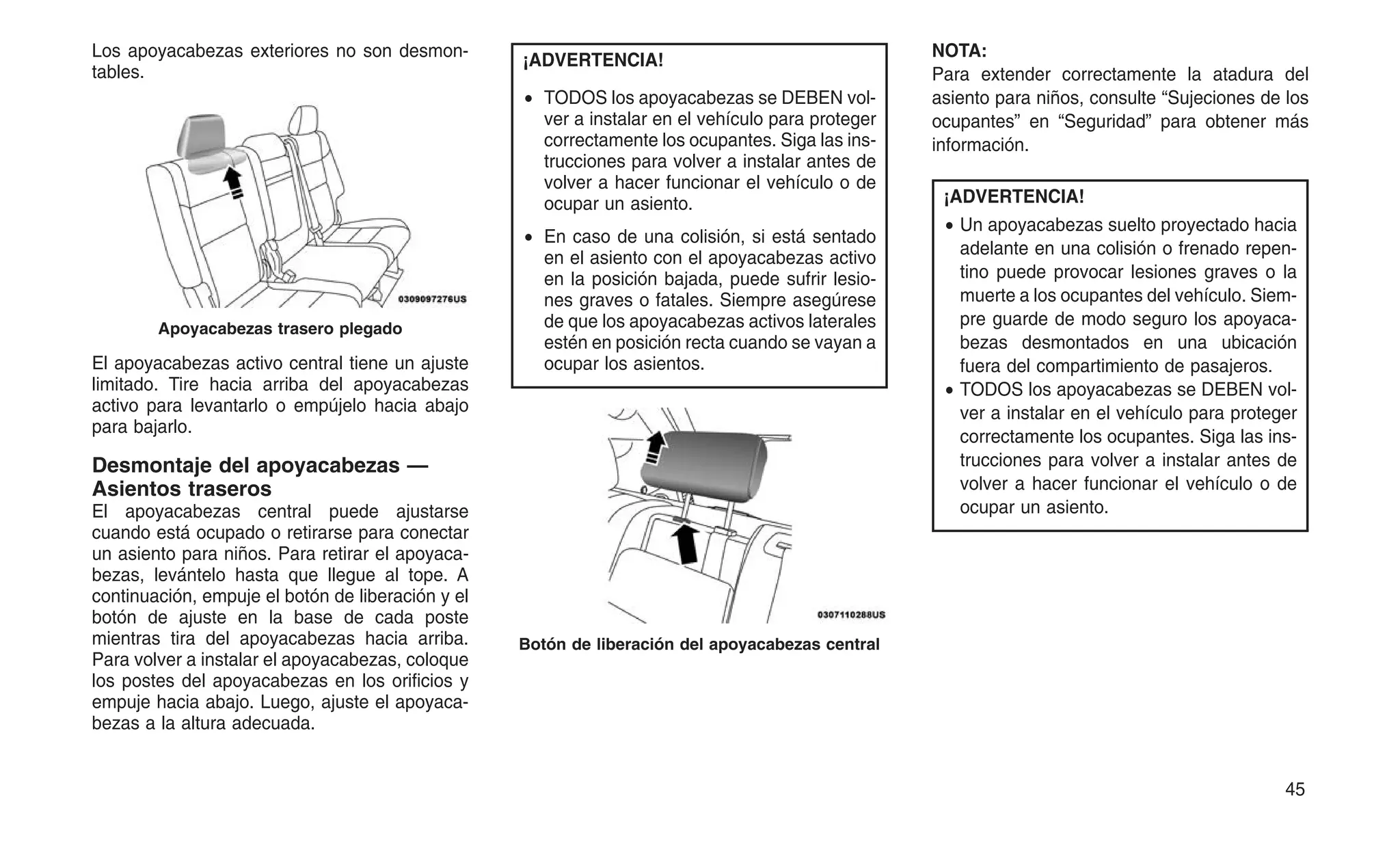 Los apoyacabezas exteriores no son desmontables.

0309097276US

Apoyacabezas trasero plegado

El apoyacabezas activo central tiene un ajuste limitado. Tire hacia arriba del apoyacabezas activo para levantarlo o empújelo hacia abajo para bajarlo.

Desmontaje del apoyacabezas — Asientos traseros

El apoyacabezas central puede ajustarse cuando está ocupado o retirarse para conectar un asiento para niños. Para retirar el apoyacabezas, levántelo hasta que llegue al tope. A continuación, empuje el botón de liberación y el botón de ajuste en la base de cada poste mientras tira del apoyacabezas hacia arriba. Para volver a instalar el apoyacabezas, coloque los postes del apoyacabezas en los orificios y empuje hacia abajo. Luego, ajuste el apoyacabezas a la altura adecuada.

¡ADVERTENCIA!

• TODOS los apoyacabezas se DEBEN volver a instalar en el vehículo para proteger correctamente los ocupantes. Siga las instrucciones para volver a instalar antes de volver a hacer funcionar el vehículo o de ocupar un asiento.

• En caso de una colisión, si está sentado en el asiento con el apoyacabezas activo en la posición bajada, puede sufrir lesiones graves o fatales. Siempre asegúrese de que los apoyacabezas activos laterales estén en posición recta cuando se vayan a ocupar los asientos.

0307110288US

Botón de liberación del apoyacabezas central

NOTA:

Para extender correctamente la atadura del asiento para niños, consulte “Sujeciones de los ocupantes” en “Seguridad” para obtener más información.

¡ADVERTENCIA!

• Un apoyacabezas suelto proyectado hacia adelante en una colisión o frenado repentino puede provocar lesiones graves o la muerte a los ocupantes del vehículo. Siempre guarde de modo seguro los apoyacabezas desmontados en una ubicación fuera del compartimiento de pasajeros.

• TODOS los apoyacabezas se DEBEN volver a instalar en el vehículo para proteger correctamente los ocupantes. Siga las instrucciones para volver a instalar antes de volver a hacer funcionar el vehículo o de ocupar un asiento.

45