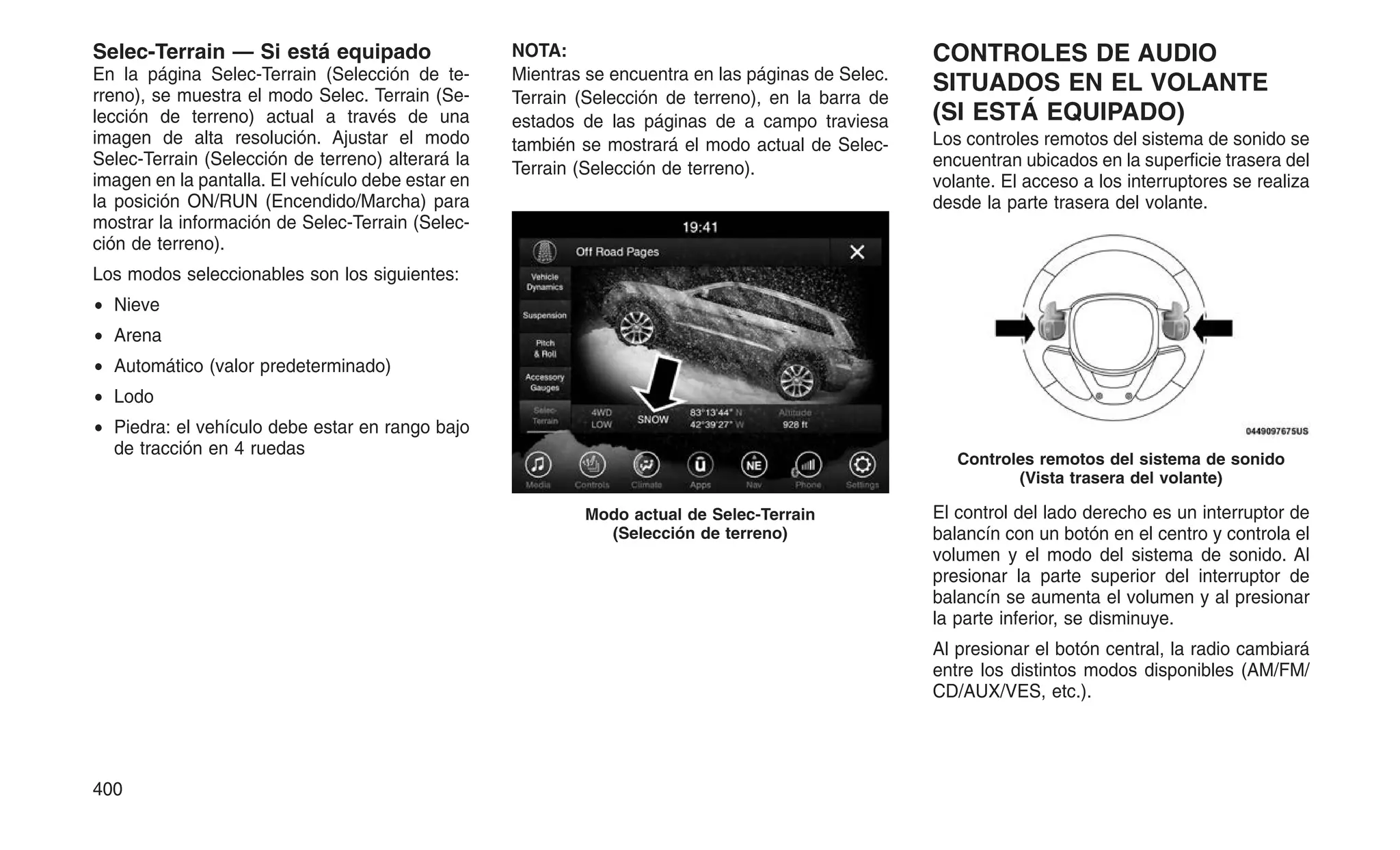 Selec-Terrain — Si está equipado
En la página Selec-Terrain (Selección de terreno), se muestra el modo Selec. Terrain (Selección de terreno) actual a través de una imagen de alta resolución. Ajustar el modo Selec-Terrain (Selección de terreno) alterará la imagen en la pantalla. El vehículo debe estar en la posición ON/RUN (Encendido/Marcha) para mostrar la información de Selec-Terrain (Selección de terreno).

Los modos seleccionables son los siguientes:

• Nieve
• Arena
• Automático (valor predeterminado)
• Lodo
• Piedra: el vehículo debe estar en rango bajo de tracción en 4 ruedas

NOTA:
Mientras se encuentra en las páginas de Selec. Terrain (Selección de terreno), en la barra de estados de las páginas de a campo traviesa también se mostrará el modo actual de Selec-Terrain (Selección de terreno).

19:41
Off Road Pages
Vehicle Dynamics
Suspension
Pitch & Roll
Accessory Gauges
Selec-Terrain
4WD LOW
SNOW
83°13'44" N
42°39'27" W
Altitude
928 ft
Media
Controls
Climate
Apps
NE
Nav
Phone
Settings

Modo actual de Selec-Terrain (Selección de terreno)

CONTROLES DE AUDIO SITUADOS EN EL VOLANTE (SI ESTÁ EQUIPADO)
Los controles remotos del sistema de sonido se encuentran ubicados en la superficie trasera del volante. El acceso a los interruptores se realiza desde la parte trasera del volante.

0449097675US

Controles remotos del sistema de sonido (Vista trasera del volante)

El control del lado derecho es un interruptor de balancín con un botón en el centro y controla el volumen y el modo del sistema de sonido. Al presionar la parte superior del interruptor de balancín se aumenta el volumen y al presionar la parte inferior, se disminuye.

Al presionar el botón central, la radio cambiará entre los distintos modos disponibles (AM/FM/CD/AUX/VES, etc.).

400