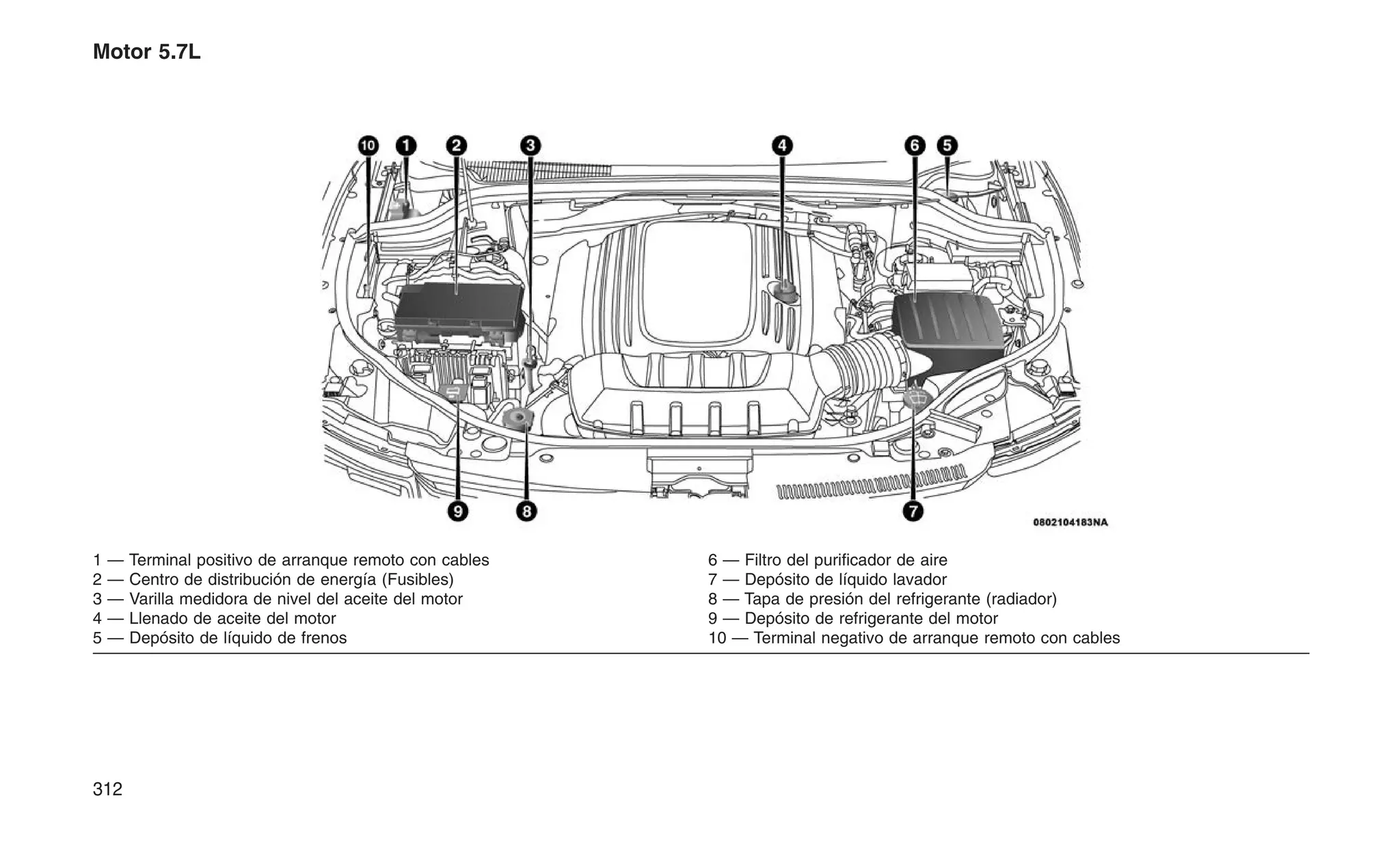 Motor 5.7L

10 1 2 3 4 6 5

9 8 7

0802104183NA

1 — Terminal positivo de arranque remoto con cables
2 — Centro de distribución de energía (Fusibles)
3 — Varilla medidora de nivel del aceite del motor
4 — Llenado de aceite del motor
5 — Depósito de líquido de frenos

6 — Filtro del purificador de aire
7 — Depósito de líquido lavador
8 — Tapa de presión del refrigerante (radiador)
9 — Depósito de refrigerante del motor
10 — Terminal negativo de arranque remoto con cables

312