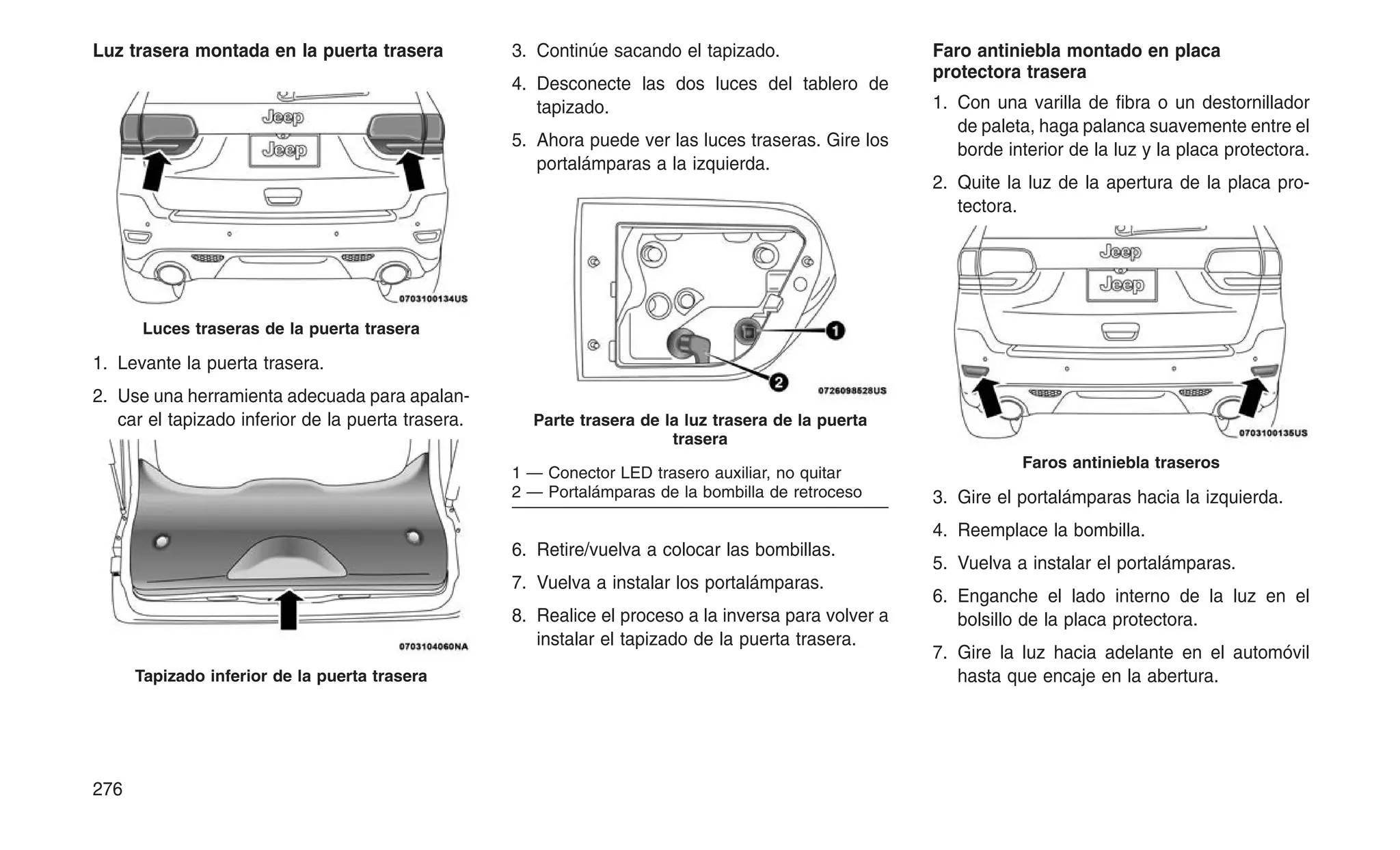 Luz trasera montada en la puerta trasera

Jeep

Jeep

0703100134US

Luces traseras de la puerta trasera

1. Levante la puerta trasera.

2. Use una herramienta adecuada para apalancar el tapizado inferior de la puerta trasera.

0703104060NA

Tapizado inferior de la puerta trasera

3. Continúe sacando el tapizado.

4. Desconecte las dos luces del tablero de tapizado.

5. Ahora puede ver las luces traseras. Gire los portalámparas a la izquierda.

1

2

0726098528US

Parte trasera de la luz trasera de la puerta trasera

1 — Conector LED trasero auxiliar, no quitar
2 — Portalámparas de la bombilla de retroceso

6. Retire/vuelva a colocar las bombillas.

7. Vuelva a instalar los portalámparas.

8. Realice el proceso a la inversa para volver a instalar el tapizado de la puerta trasera.

Faro antiniebla montado en placa protectora trasera

1. Con una varilla de fibra o un destornillador de paleta, haga palanca suavemente entre el borde interior de la luz y la placa protectora.

2. Quite la luz de la apertura de la placa protectora.

Jeep

Jeep

0703100135US

Faros antiniebla traseros

3. Gire el portalámparas hacia la izquierda.

4. Reemplace la bombilla.

5. Vuelva a instalar el portalámparas.

6. Enganche el lado interno de la luz en el bolsillo de la placa protectora.

7. Gire la luz hacia adelante en el automóvil hasta que encaje en la abertura.

276