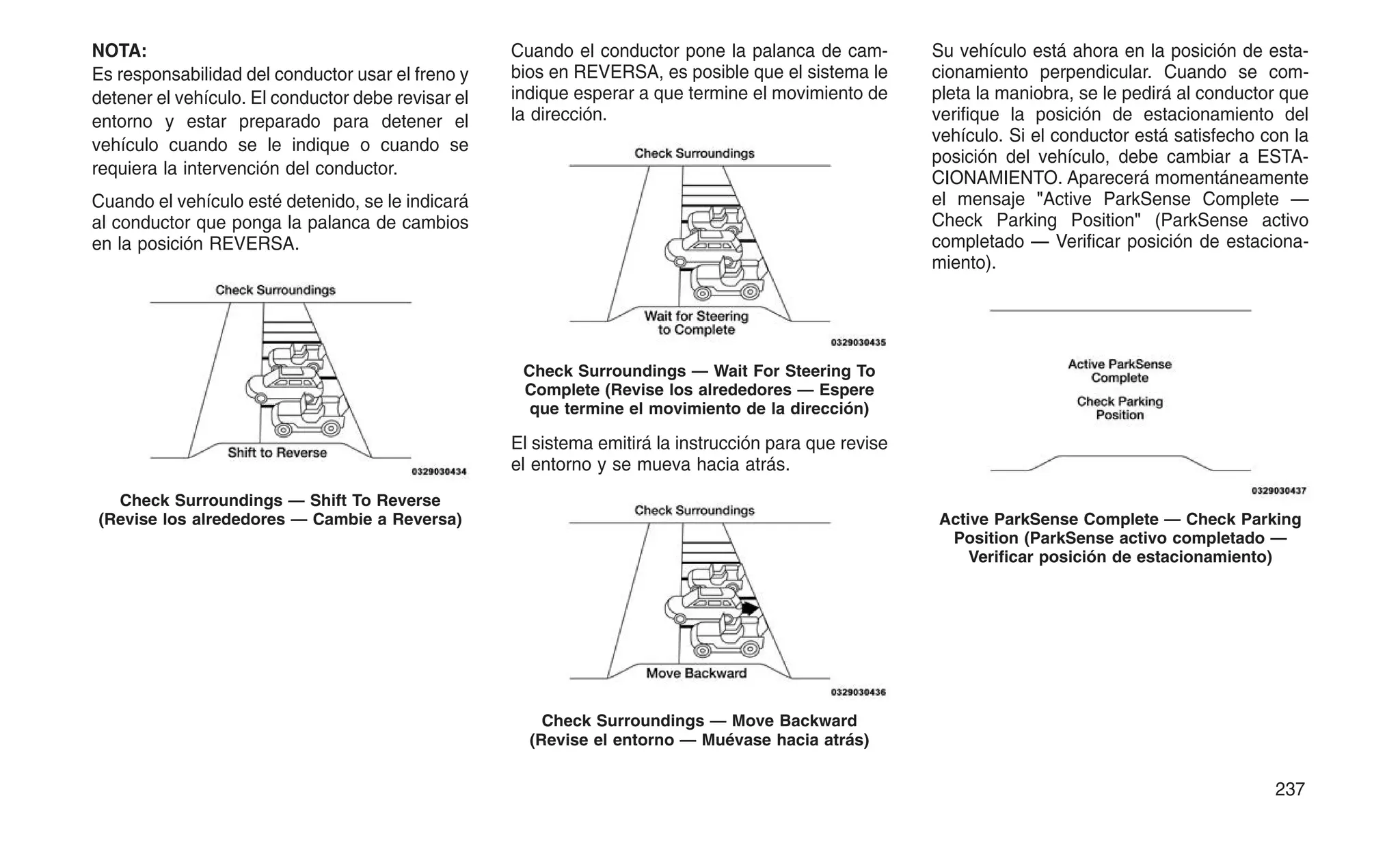 NOTA:
Es responsabilidad del conductor usar el freno y detener el vehículo. El conductor debe revisar el entorno y estar preparado para detener el vehículo cuando se le indique o cuando se requiera la intervención del conductor.

Cuando el vehículo esté detenido, se le indicará al conductor que ponga la palanca de cambios en la posición REVERSA.

Check Surroundings

Shift to Reverse

0329030434

Check Surroundings — Shift To Reverse (Revise los alrededores — Cambie a Reversa)

Cuando el conductor pone la palanca de cambios en REVERSA, es posible que el sistema le indique esperar a que termine el movimiento de la dirección.

Check Surroundings

Wait for Steering to Complete

0329030435

Check Surroundings — Wait For Steering To Complete (Revise los alrededores — Espere que termine el movimiento de la dirección)

El sistema emitirá la instrucción para que revise el entorno y se mueva hacia atrás.

Check Surroundings

Move Backward

0329030436

Check Surroundings — Move Backward (Revise el entorno — Muévase hacia atrás)

Su vehículo está ahora en la posición de estacionamiento perpendicular. Cuando se completa la maniobra, se le pedirá al conductor que verifique la posición de estacionamiento del vehículo. Si el conductor está satisfecho con la posición del vehículo, debe cambiar a ESTACIONAMIENTO. Aparecerá momentáneamente el mensaje "Active ParkSense Complete — Check Parking Position" (ParkSense activo completado — Verificar posición de estacionamiento).

Active ParkSense Complete

Check Parking Position

0329030437

Active ParkSense Complete — Check Parking Position (ParkSense activo completado — Verificar posición de estacionamiento)

237