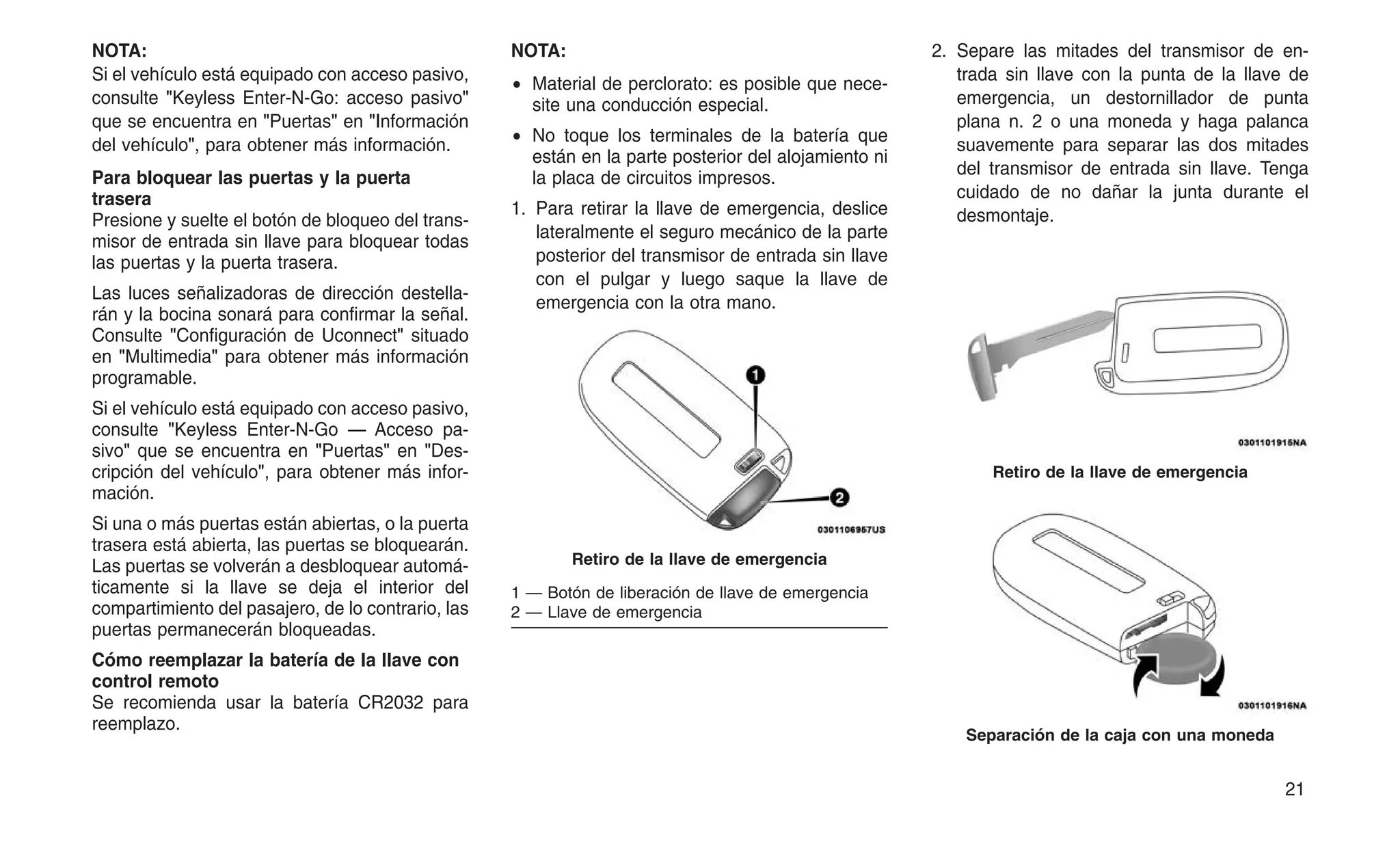 NOTA:
Si el vehículo está equipado con acceso pasivo, consulte "Keyless Enter-N-Go: acceso pasivo" que se encuentra en "Puertas" en "Información del vehículo", para obtener más información.

Para bloquear las puertas y la puerta trasera
Presione y suelte el botón de bloqueo del transmisor de entrada sin llave para bloquear todas las puertas y la puerta trasera.

Las luces señalizadoras de dirección destellarán y la bocina sonará para confirmar la señal. Consulte "Configuración de Uconnect" situado en "Multimedia" para obtener más información programable.

Si el vehículo está equipado con acceso pasivo, consulte "Keyless Enter-N-Go — Acceso pasivo" que se encuentra en "Puertas" en "Descripción del vehículo", para obtener más información.

Si una o más puertas están abiertas, o la puerta trasera está abierta, las puertas se bloquearán. Las puertas se volverán a desbloquear automáticamente si la llave se deja el interior del compartimiento del pasajero, de lo contrario, las puertas permanecerán bloqueadas.

Cómo reemplazar la batería de la llave con control remoto
Se recomienda usar la batería CR2032 para reemplazo.

NOTA:
• Material de perclorato: es posible que necesite una conducción especial.
• No toque los terminales de la batería que están en la parte posterior del alojamiento ni la placa de circuitos impresos.

1. Para retirar la llave de emergencia, deslice lateralmente el seguro mecánico de la parte posterior del transmisor de entrada sin llave con el pulgar y luego saque la llave de emergencia con la otra mano.

1
2
0301106957US

Retiro de la llave de emergencia

1 — Botón de liberación de llave de emergencia
2 — Llave de emergencia

2. Separe las mitades del transmisor de entrada sin llave con la punta de la llave de emergencia, un destornillador de punta plana n. 2 o una moneda y haga palanca suavemente para separar las dos mitades del transmisor de entrada sin llave. Tenga cuidado de no dañar la junta durante el desmontaje.

0301101915NA

Retiro de la llave de emergencia

0301101916NA

Separación de la caja con una moneda

21