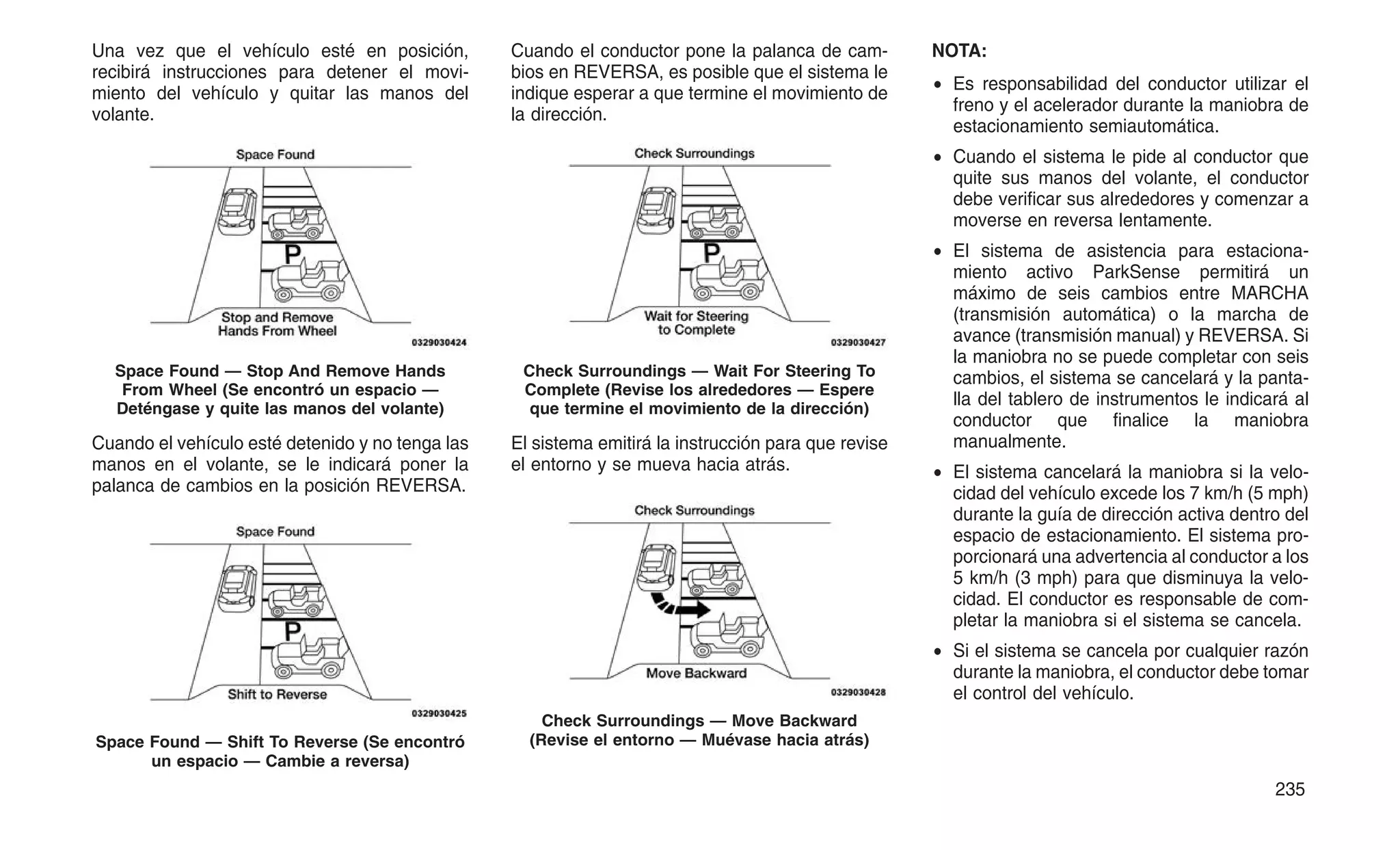 Una vez que el vehículo esté en posición, recibirá instrucciones para detener el movimiento del vehículo y quitar las manos del volante.

Space Found

P

Stop and Remove Hands From Wheel

0329030424

Space Found — Stop And Remove Hands From Wheel (Se encontró un espacio — Deténgase y quite las manos del volante)

Cuando el vehículo esté detenido y no tenga las manos en el volante, se le indicará poner la palanca de cambios en la posición REVERSA.

Space Found

P

Shift to Reverse

0329030425

Space Found — Shift To Reverse (Se encontró un espacio — Cambie a reversa)

Cuando el conductor pone la palanca de cambios en REVERSA, es posible que el sistema le indique esperar a que termine el movimiento de la dirección.

Check Surroundings

P

Wait for Steering to Complete

0329030427

Check Surroundings — Wait For Steering To Complete (Revise los alrededores — Espere que termine el movimiento de la dirección)

El sistema emitirá la instrucción para que revise el entorno y se mueva hacia atrás.

Check Surroundings

Move Backward

0329030428

Check Surroundings — Move Backward (Revise el entorno — Muévase hacia atrás)

NOTA:

• Es responsabilidad del conductor utilizar el freno y el acelerador durante la maniobra de estacionamiento semiautomática.

• Cuando el sistema le pide al conductor que quite sus manos del volante, el conductor debe verificar sus alrededores y comenzar a moverse en reversa lentamente.

• El sistema de asistencia para estacionamiento activo ParkSense permitirá un máximo de seis cambios entre MARCHA (transmisión automática) o la marcha de avance (transmisión manual) y REVERSA. Si la maniobra no se puede completar con seis cambios, el sistema se cancelará y la pantalla del tablero de instrumentos le indicará al conductor que finalice la maniobra manualmente.

• El sistema cancelará la maniobra si la velocidad del vehículo excede los 7 km/h (5 mph) durante la guía de dirección activa dentro del espacio de estacionamiento. El sistema proporcionará una advertencia al conductor a los 5 km/h (3 mph) para que disminuya la velocidad. El conductor es responsable de completar la maniobra si el sistema se cancela.

• Si el sistema se cancela por cualquier razón durante la maniobra, el conductor debe tomar el control del vehículo.

235