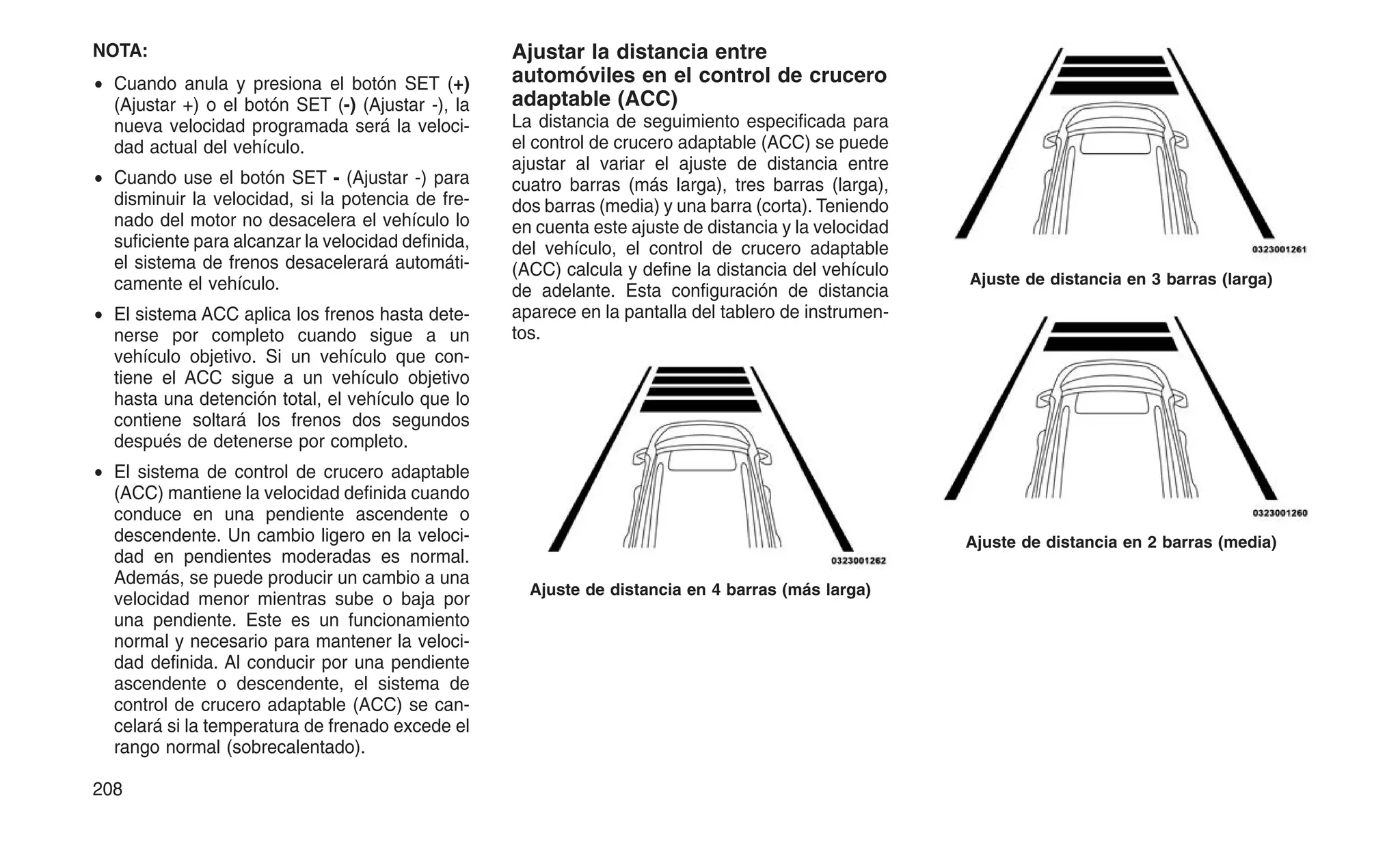 NOTA:

• Cuando anula y presiona el botón SET (+) (Ajustar +) o el botón SET (-) (Ajustar -), la nueva velocidad programada será la velocidad actual del vehículo.

• Cuando use el botón SET - (Ajustar -) para disminuir la velocidad, si la potencia de frenado del motor no desacelera el vehículo lo suficiente para alcanzar la velocidad definida, el sistema de frenos desacelerará automáticamente el vehículo.

• El sistema ACC aplica los frenos hasta detenerse por completo cuando sigue a un vehículo objetivo. Si un vehículo que contiene el ACC sigue a un vehículo objetivo hasta una detención total, el vehículo que lo contiene soltará los frenos dos segundos después de detenerse por completo.

• El sistema de control de crucero adaptable (ACC) mantiene la velocidad definida cuando conduce en una pendiente ascendente o descendente. Un cambio ligero en la velocidad en pendientes moderadas es normal. Además, se puede producir un cambio a una velocidad menor mientras sube o baja por una pendiente. Este es un funcionamiento normal y necesario para mantener la velocidad definida. Al conducir por una pendiente ascendente o descendente, el sistema de control de crucero adaptable (ACC) se cancelará si la temperatura de frenado excede el rango normal (sobrecalentado).

208

Ajustar la distancia entre automóviles en el control de crucero adaptable (ACC)
La distancia de seguimiento especificada para el control de crucero adaptable (ACC) se puede ajustar al variar el ajuste de distancia entre cuatro barras (más larga), tres barras (larga), dos barras (media) y una barra (corta). Teniendo en cuenta este ajuste de distancia y la velocidad del vehículo, el control de crucero adaptable (ACC) calcula y define la distancia del vehículo de adelante. Esta configuración de distancia aparece en la pantalla del tablero de instrumentos.

0323001262

Ajuste de distancia en 4 barras (más larga)

0323001261

Ajuste de distancia en 3 barras (larga)

0323001260

Ajuste de distancia en 2 barras (media)