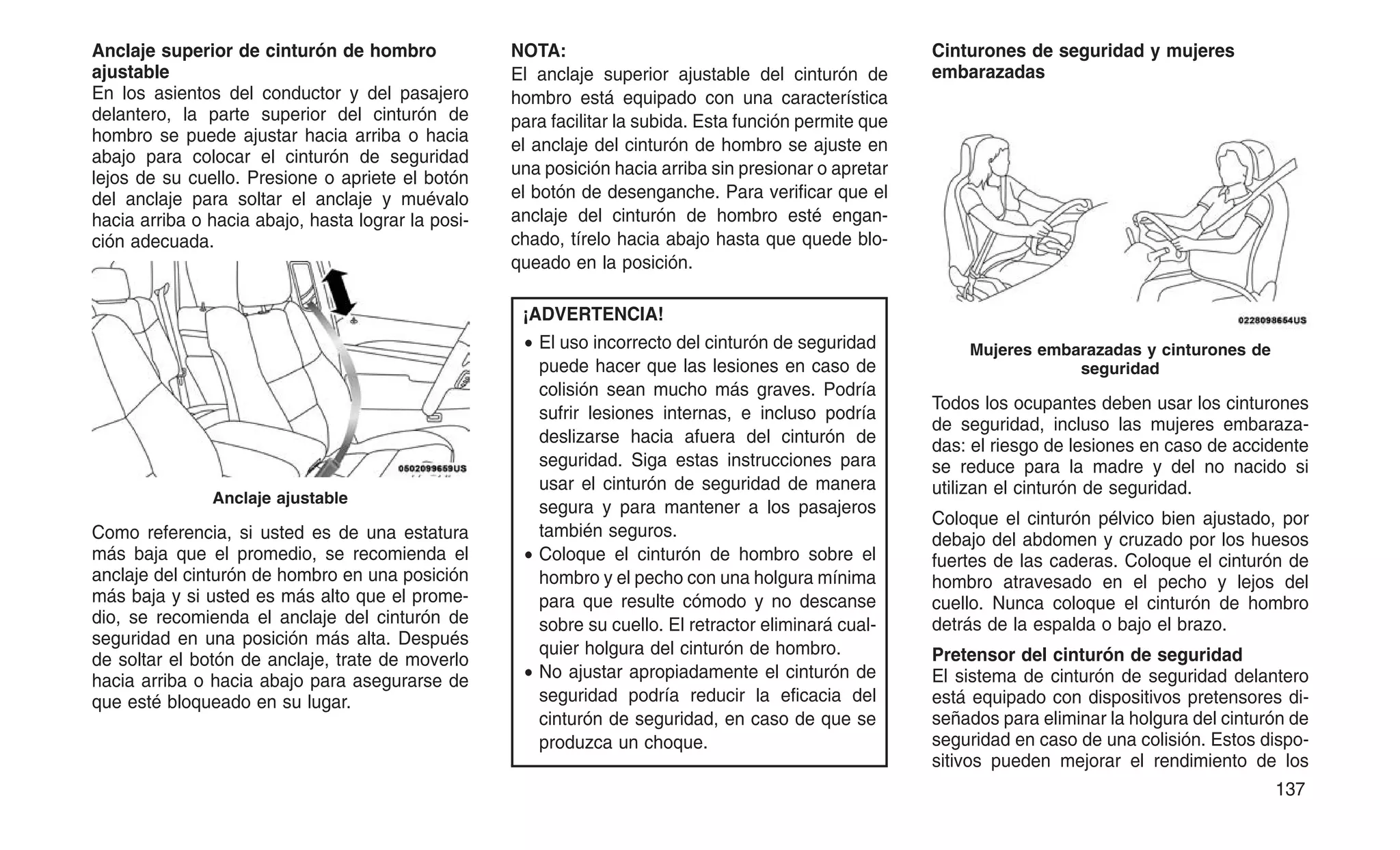 Anclaje superior de cinturón de hombro ajustable
En los asientos del conductor y del pasajero delantero, la parte superior del cinturón de hombro se puede ajustar hacia arriba o hacia abajo para colocar el cinturón de seguridad lejos de su cuello. Presione o apriete el botón del anclaje para soltar el anclaje y muévalo hacia arriba o hacia abajo, hasta lograr la posición adecuada.

0502099659US

Anclaje ajustable

Como referencia, si usted es de una estatura más baja que el promedio, se recomienda el anclaje del cinturón de hombro en una posición más baja y si usted es más alto que el promedio, se recomienda el anclaje del cinturón de seguridad en una posición más alta. Después de soltar el botón de anclaje, trate de moverlo hacia arriba o hacia abajo para asegurarse de que esté bloqueado en su lugar.

NOTA:
El anclaje superior ajustable del cinturón de hombro está equipado con una característica para facilitar la subida. Esta función permite que el anclaje del cinturón de hombro se ajuste en una posición hacia arriba sin presionar o apretar el botón de desenganche. Para verificar que el anclaje del cinturón de hombro esté enganchado, tírelo hacia abajo hasta que quede bloqueado en la posición.

¡ADVERTENCIA!
• El uso incorrecto del cinturón de seguridad puede hacer que las lesiones en caso de colisión sean mucho más graves. Podría sufrir lesiones internas, e incluso podría deslizarse hacia afuera del cinturón de seguridad. Siga estas instrucciones para usar el cinturón de seguridad de manera segura y para mantener a los pasajeros también seguros.
• Coloque el cinturón de hombro sobre el hombro y el pecho con una holgura mínima para que resulte cómodo y no descanse sobre su cuello. El retractor eliminará cualquier holgura del cinturón de hombro.
• No ajustar apropiadamente el cinturón de seguridad podría reducir la eficacia del cinturón de seguridad, en caso de que se produzca un choque.

Cinturones de seguridad y mujeres embarazadas

0228098654US

Mujeres embarazadas y cinturones de seguridad

Todos los ocupantes deben usar los cinturones de seguridad, incluso las mujeres embarazadas: el riesgo de lesiones en caso de accidente se reduce para la madre y del no nacido si utilizan el cinturón de seguridad.

Coloque el cinturón pélvico bien ajustado, por debajo del abdomen y cruzado por los huesos fuertes de las caderas. Coloque el cinturón de hombro atravesado en el pecho y lejos del cuello. Nunca coloque el cinturón de hombro detrás de la espalda o bajo el brazo.

Pretensor del cinturón de seguridad
El sistema de cinturón de seguridad delantero está equipado con dispositivos pretensores diseñados para eliminar la holgura del cinturón de seguridad en caso de una colisión. Estos dispositivos pueden mejorar el rendimiento de los

137