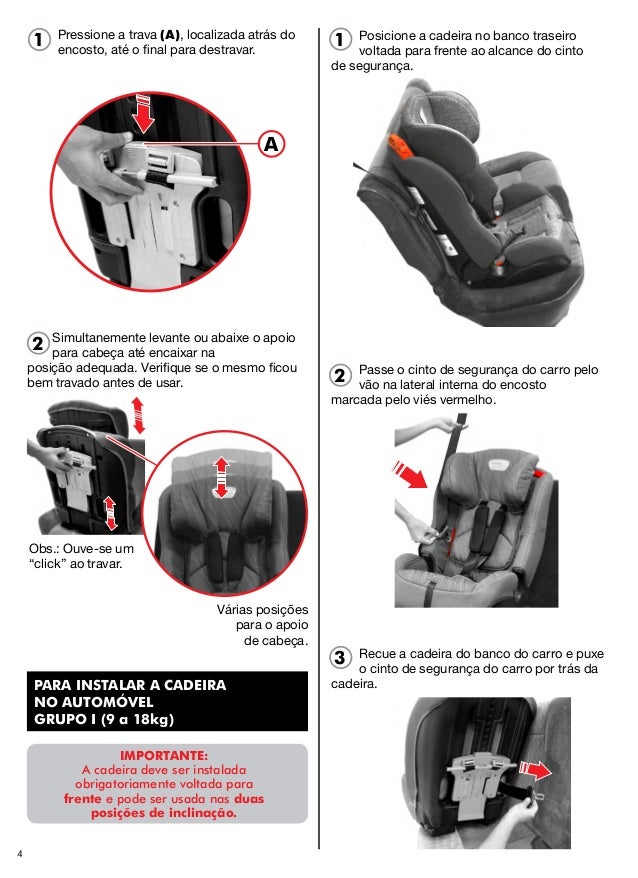 1 Pressione a trava (A), localizada atrás do encosto, até o final para destravar.

A

2 Simultanemente levante ou abaixe o apoio para cabeça até encaixar na posição adequada. Verifique se o mesmo ficou bem travado antes de usar.

Obs.: Ouve-se um "click" ao travar.

Várias posições para o apoio de cabeça.

PARA INSTALAR A CADEIRA NO AUTOMÓVEL GRUPO I (9 a 18kg)

IMPORTANTE:
A cadeira deve ser instalada obrigatoriamente voltada para frente e pode ser usada nas duas posições de inclinação.

4

1 Posicione a cadeira no banco traseiro voltada para frente ao alcance do cinto de segurança.

2 Passe o cinto de segurança do carro pelo vão na lateral interna do encosto marcada pelo viés vermelho.

3 Recue a cadeira do banco do carro e puxe o cinto de segurança do carro por trás da cadeira.