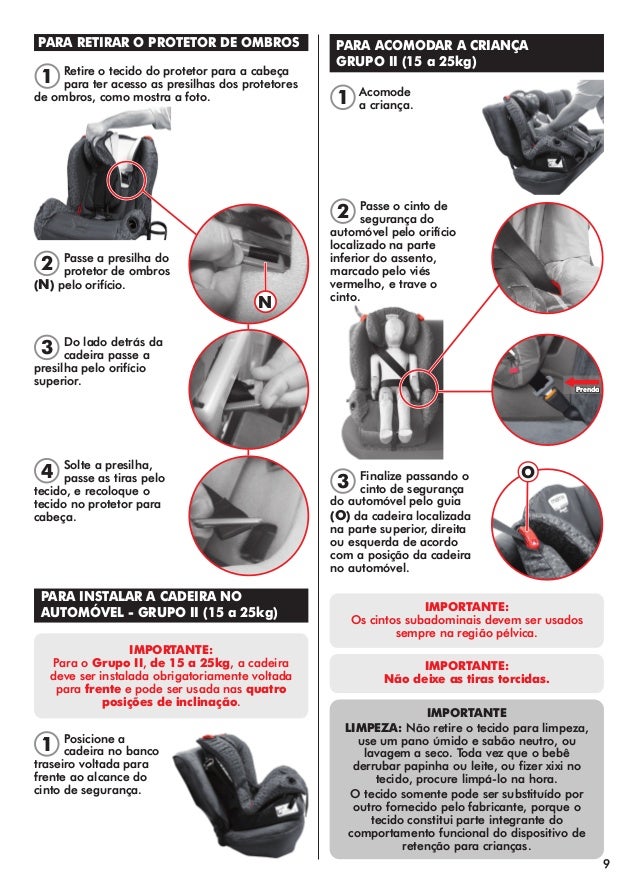 PARA RETIRAR O PROTETOR DE OMBROS

1 Retire o tecido do protetor para a cabeça para ter acesso as presilhas dos protetores de ombros, como mostra a foto.

2 Passe a presilha do protetor de ombros (N) pelo orifício.

N

3 Do lado detrás da cadeira passe a presilha pelo orifício superior.

4 Solte a presilha, passe as tiras pelo tecido, e recoloque o tecido no protetor para cabeça.

PARA INSTALAR A CADEIRA NO AUTOMÓVEL - GRUPO II (15 a 25kg)

IMPORTANTE:
Para o Grupo II, de 15 a 25kg, a cadeira deve ser instalada obrigatoriamente voltada para frente e pode ser usada nas quatro posições de inclinação.

1 Posicione a cadeira no banco traseiro voltada para frente ao alcance do cinto de segurança.

PARA ACOMODAR A CRIANÇA GRUPO II (15 a 25kg)

1 Acomode a criança.

2 Passe o cinto de segurança do automóvel pelo orifício localizado na parte inferior do assento, marcado pelo viés vermelho, e trave o cinto.

Prenda

3 Finalize passando o cinto de segurança do automóvel pelo guia (O) da cadeira localizada na parte superior, direita ou esquerda de acordo com a posição da cadeira no automóvel.

O

IMPORTANTE:
Os cintos subadominais devem ser usados sempre na região pélvica.

IMPORTANTE:
Não deixe as tiras torcidas.

IMPORTANTE
LIMPEZA: Não retire o tecido para limpeza, use um pano úmido e sabão neutro, ou lavagem a seco. Toda vez que o bebê derrubar papinha ou leite, ou fizer xixi no tecido, procure limpá-lo na hora.
O tecido somente pode ser substituído por outro fornecido pelo fabricante, porque o tecido constitui parte integrante do comportamento funcional do dispositivo de retenção para crianças.

9