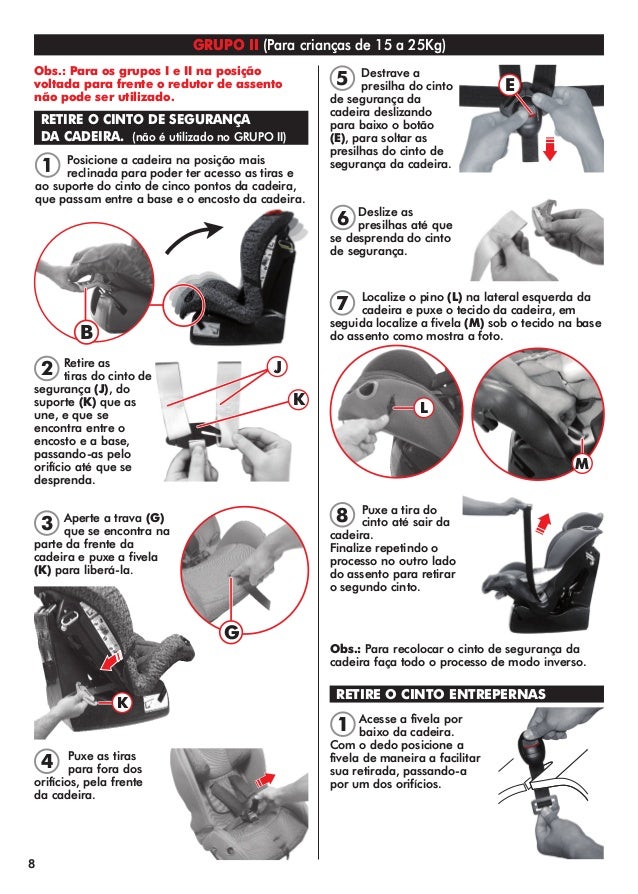 GRUPO II (Para crianças de 15 a 25Kg)

Obs.: Para os grupos I e II na posição voltada para frente o redutor de assento não pode ser utilizado.

RETIRE O CINTO DE SEGURANÇA DA CADEIRA. (não é utilizado no GRUPO II)

1 Posicione a cadeira na posição mais reclinada para poder ter acesso as tiras e ao suporte do cinto de cinco pontos da cadeira, que passam entre a base e o encosto da cadeira.

B

2 Retire as tiras do cinto de segurança (J), do suporte (K) que as une, e que se encontra entre o encosto e a base, passando-as pelo orifício até que se desprenda.

J

K

3 Aperte a trava (G) que se encontra na parte da frente da cadeira e puxe a fivela (K) para liberá-la.

G

K

4 Puxe as tiras para fora dos orifícios, pela frente da cadeira.

5 Destrave a presilha do cinto de segurança da cadeira deslizando para baixo o botão (E), para soltar as presilhas do cinto de segurança da cadeira.

E

6 Deslize as presilhas até que se desprenda do cinto de segurança.

7 Localize o pino (L) na lateral esquerda da cadeira e puxe o tecido da cadeira, em seguida localize a fivela (M) sob o tecido na base do assento como mostra a foto.

L

M

8 Puxe a tira do cinto até sair da cadeira.
Finalize repetindo o processo no outro lado do assento para retirar o segundo cinto.

Obs.: Para recolocar o cinto de segurança da cadeira faça todo o processo de modo inverso.

RETIRE O CINTO ENTREPERNAS

1 Acesse a fivela por baixo da cadeira.
Com o dedo posicione a fivela de maneira a facilitar sua retirada, passando-a por um dos orifícios.

8